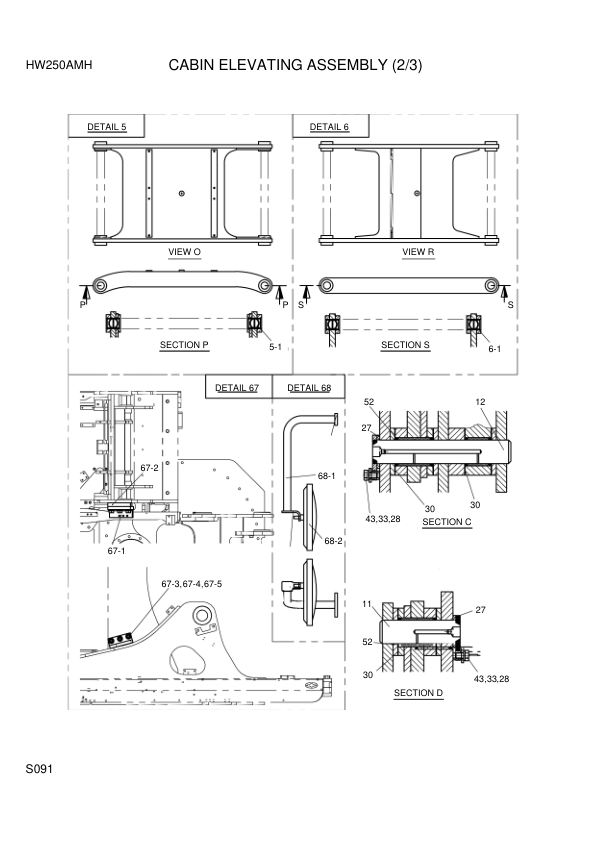 HW250AMH CABIN ELEVATING ASSEMBLY (2/3)

DETAIL 5

VIEW O

P P

SECTION P

5-1

DETAIL 6

VIEW R

S S

SECTION S

6-1

DETAIL 67

67-2

67-1

67-3,67-4,67-5

DETAIL 68

68-1

68-2

52

12

27

30

30

43,33,28

SECTION C

11

27

52

30

43,33,28

SECTION D

S091