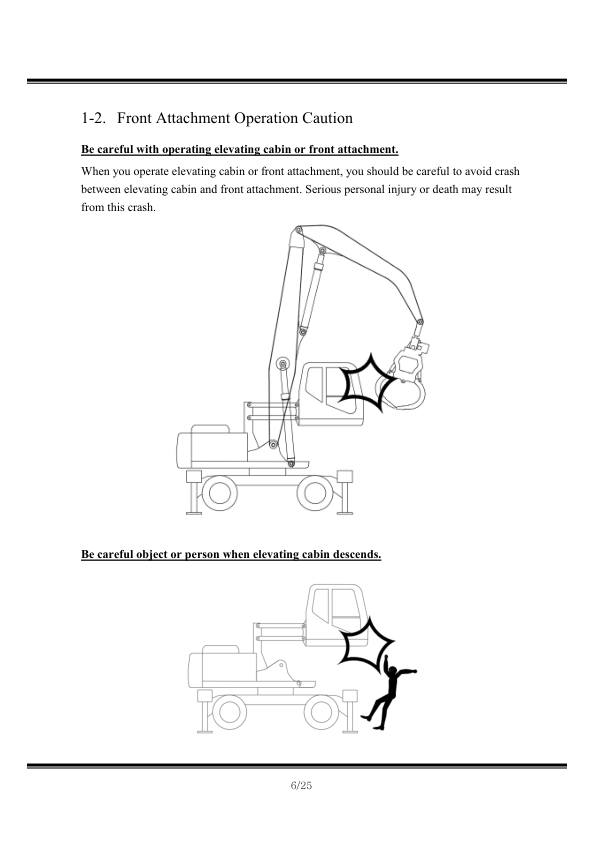 1-2. Front Attachment Operation Caution

Be careful with operating elevating cabin or front attachment.

When you operate elevating cabin or front attachment, you should be careful to avoid crash between elevating cabin and front attachment. Serious personal injury or death may result from this crash.

Be careful object or person when elevating cabin descends.

6/25