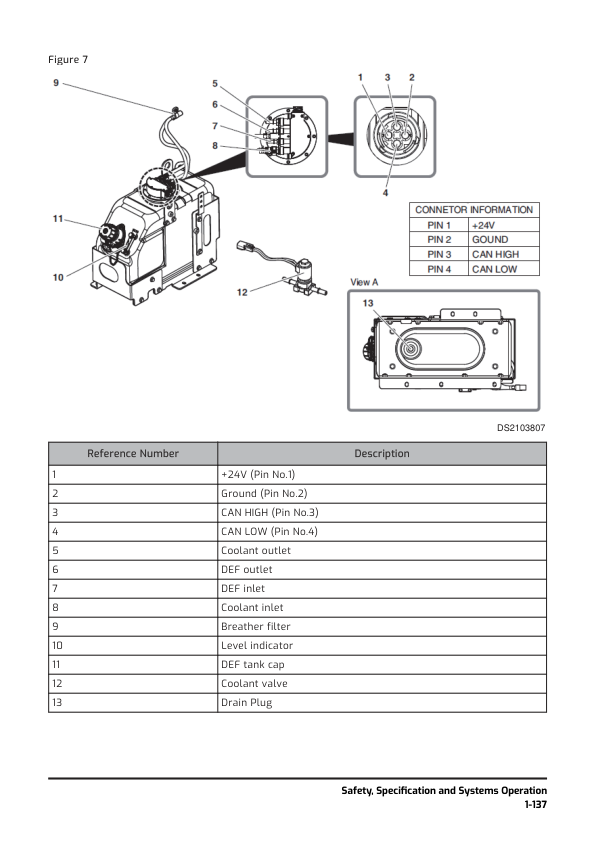 Figure 7

9

5

6

7

8

1 3 2

4

11

10

12

| CONNETOR INFORMATION | |
|---|---|
| PIN 1 | +24V |
| PIN 2 | GOUND |
| PIN 3 | CAN HIGH |
| PIN 4 | CAN LOW |

View A

13

DS2103807

| Reference Number | Description |
|---|---|
| 1 | +24V (Pin No.1) |
| 2 | Ground (Pin No.2) |
| 3 | CAN HIGH (Pin No.3) |
| 4 | CAN LOW (Pin No.4) |
| 5 | Coolant outlet |
| 6 | DEF outlet |
| 7 | DEF inlet |
| 8 | Coolant inlet |
| 9 | Breather filter |
| 10 | Level indicator |
| 11 | DEF tank cap |
| 12 | Coolant valve |
| 13 | Drain Plug |

Safety, Specification and Systems Operation
1-137