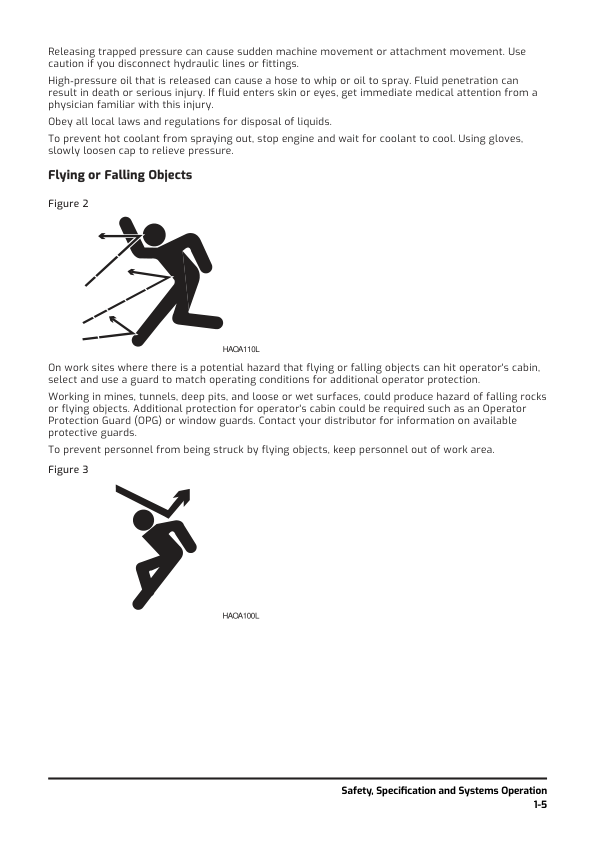 Releasing trapped pressure can cause sudden machine movement or attachment movement. Use caution if you disconnect hydraulic lines or fittings.

High-pressure oil that is released can cause a hose to whip or oil to spray. Fluid penetration can result in death or serious injury. If fluid enters skin or eyes, get immediate medical attention from a physician familiar with this injury.

Obey all local laws and regulations for disposal of liquids.

To prevent hot coolant from spraying out, stop engine and wait for coolant to cool. Using gloves, slowly loosen cap to relieve pressure.

Flying or Falling Objects

Figure 2

HAOA110L

On work sites where there is a potential hazard that flying or falling objects can hit operator's cabin, select and use a guard to match operating conditions for additional operator protection.

Working in mines, tunnels, deep pits, and loose or wet surfaces, could produce hazard of falling rocks or flying objects. Additional protection for operator's cabin could be required such as an Operator Protection Guard (OPG) or window guards. Contact your distributor for information on available protective guards.

To prevent personnel from being struck by flying objects, keep personnel out of work area.

Figure 3

HAOA100L

Safety, Specification and Systems Operation
1-5