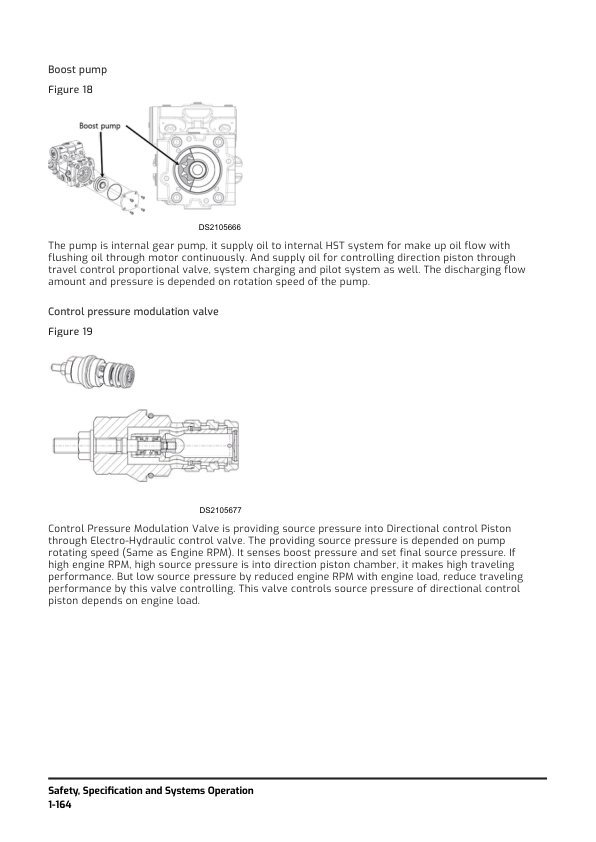 Boost pump

Figure 18

Boost pump

DS2105666

The pump is internal gear pump, it supply oil to internal HST system for make up oil flow with flushing oil through motor continuously. And supply oil for controlling direction piston through travel control proportional valve, system charging and pilot system as well. The discharging flow amount and pressure is depended on rotation speed of the pump.

Control pressure modulation valve

Figure 19

DS2105677

Control Pressure Modulation Valve is providing source pressure into Directional control Piston through Electro-Hydraulic control valve. The providing source pressure is depended on pump rotating speed (Same as Engine RPM). It senses boost pressure and set final source pressure. If high engine RPM, high source pressure is into direction piston chamber, it makes high traveling performance. But low source pressure by reduced engine RPM with engine load, reduce traveling performance by this valve controlling. This valve controls source pressure of directional control piston depends on engine load.

Safety, Specification and Systems Operation
1-164