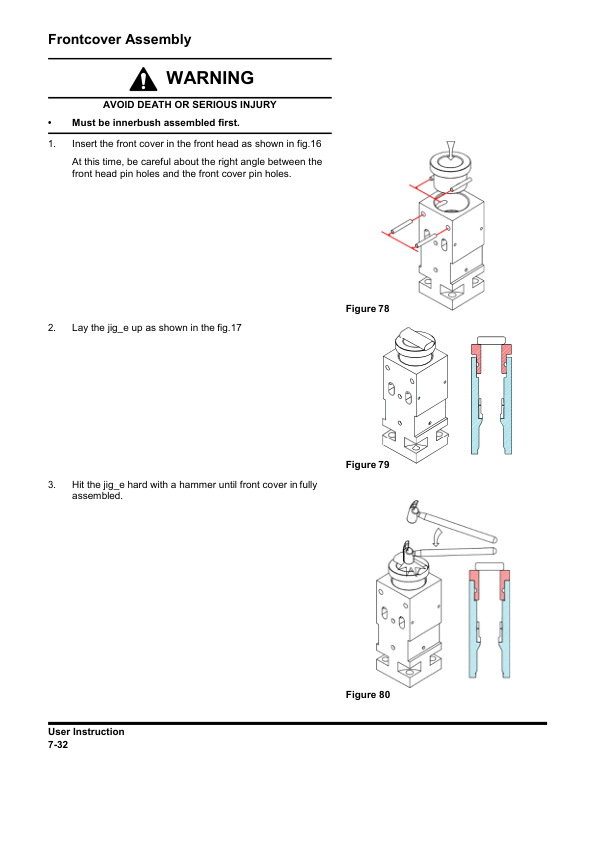 Frontcover Assembly

WARNING

AVOID DEATH OR SERIOUS INJURY

• Must be innerbush assembled first.

1. Insert the front cover in the front head as shown in fig.16

At this time, be careful about the right angle between the front head pin holes and the front cover pin holes.

Figure 78

2. Lay the jig_e up as shown in the fig.17

Figure 79

3. Hit the jig_e hard with a hammer until front cover in fully assembled.

Figure 80

User Instruction
7-32