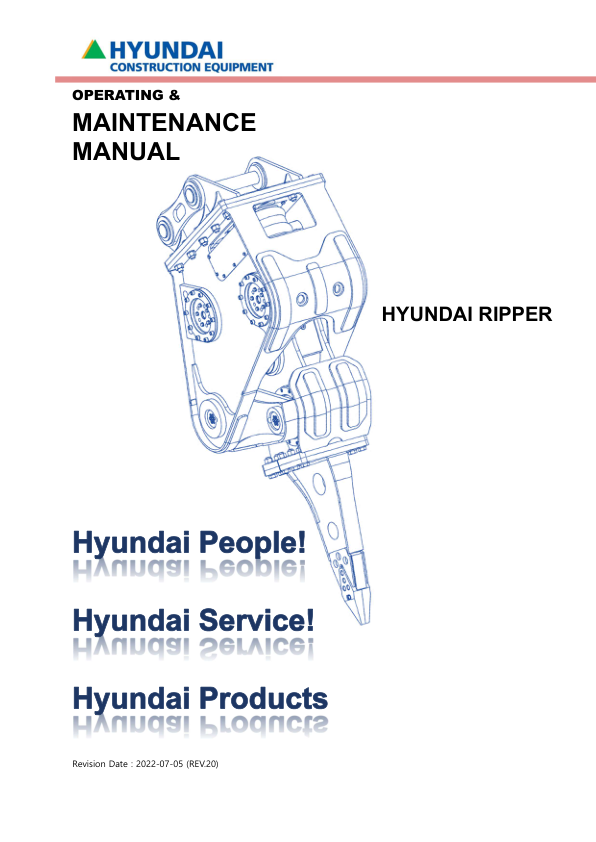 HYUNDAI
CONSTRUCTION EQUIPMENT

OPERATING &
MAINTENANCE
MANUAL

HYUNDAI RIPPER

Hyundai People!

Hyundai Service!

Hyundai Products

Revision Date : 2022-07-05 (REV.20)