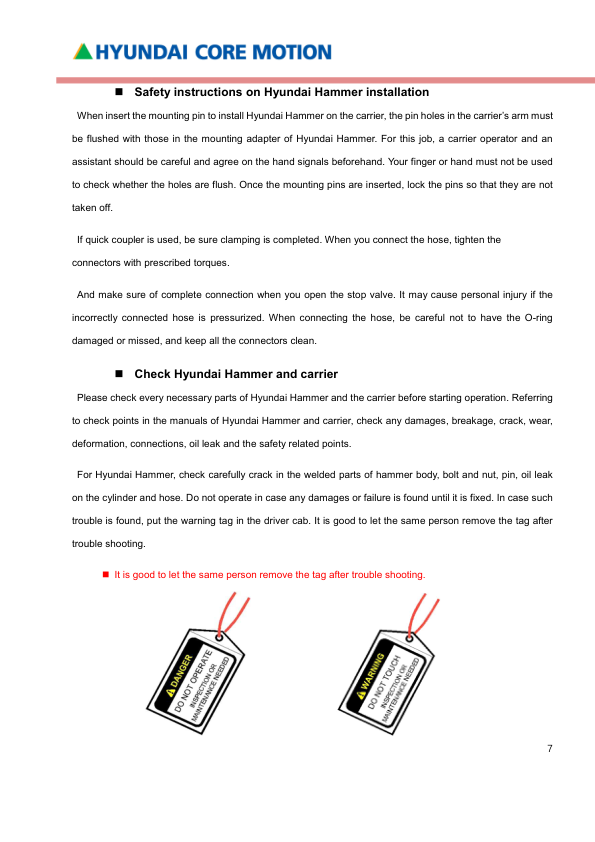 HYUNDAI CORE MOTION

■ Safety instructions on Hyundai Hammer installation

When insert the mounting pin to install Hyundai Hammer on the carrier, the pin holes in the carrier's arm must be flushed with those in the mounting adapter of Hyundai Hammer. For this job, a carrier operator and an assistant should be careful and agree on the hand signals beforehand. Your finger or hand must not be used to check whether the holes are flush. Once the mounting pins are inserted, lock the pins so that they are not taken off.

If quick coupler is used, be sure clamping is completed. When you connect the hose, tighten the connectors with prescribed torques.

And make sure of complete connection when you open the stop valve. It may cause personal injury if the incorrectly connected hose is pressurized. When connecting the hose, be careful not to have the O-ring damaged or missed, and keep all the connectors clean.

■ Check Hyundai Hammer and carrier

Please check every necessary parts of Hyundai Hammer and the carrier before starting operation. Referring to check points in the manuals of Hyundai Hammer and carrier, check any damages, breakage, crack, wear, deformation, connections, oil leak and the safety related points.

For Hyundai Hammer, check carefully crack in the welded parts of hammer body, bolt and nut, pin, oil leak on the cylinder and hose. Do not operate in case any damages or failure is found until it is fixed. In case such trouble is found, put the warning tag in the driver cab. It is good to let the same person remove the tag after trouble shooting.

■ It is good to let the same person remove the tag after trouble shooting.

DANGER
DO NOT OPERATE
INSPECTION OR MAINTENANCE NEEDED

WARNING
DO NOT TOUCH
INSPECTION OR MAINTENANCE NEEDED

7