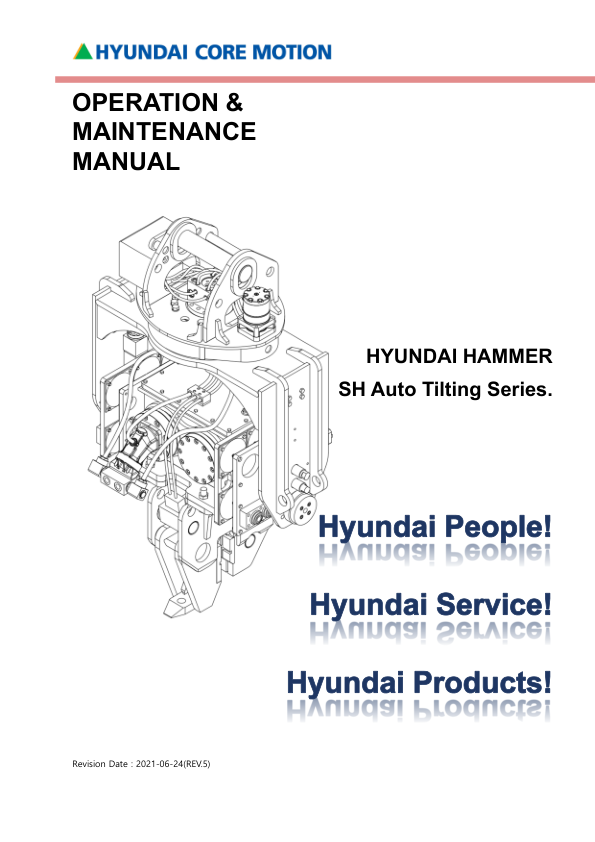 HYUNDAI CORE MOTION

OPERATION & MAINTENANCE MANUAL

HYUNDAI HAMMER
SH Auto Tilting Series.

Hyundai People!

Hyundai Service!

Hyundai Products!

Revision Date : 2021-06-24(REV.5)