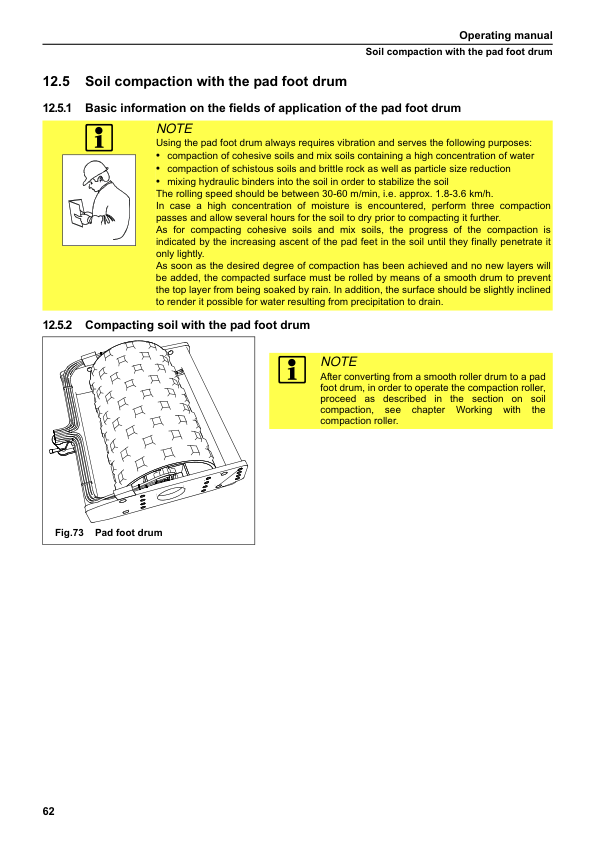 Operating manual

Soil compaction with the pad foot drum

12.5 Soil compaction with the pad foot drum

12.5.1 Basic information on the fields of application of the pad foot drum

NOTE

Using the pad foot drum always requires vibration and serves the following purposes:

• compaction of cohesive soils and mix soils containing a high concentration of water
• compaction of schistous soils and brittle rock as well as particle size reduction
• mixing hydraulic binders into the soil in order to stabilize the soil

The rolling speed should be between 30-60 m/min, i.e. approx. 1.8-3.6 km/h.

In case a high concentration of moisture is encountered, perform three compaction passes and allow several hours for the soil to dry prior to compacting it further.

As for compacting cohesive soils and mix soils, the progress of the compaction is indicated by the increasing ascent of the pad feet in the soil until they finally penetrate it only lightly.

As soon as the desired degree of compaction has been achieved and no new layers will be added, the compacted surface must be rolled by means of a smooth drum to prevent the top layer from being soaked by rain. In addition, the surface should be slightly inclined to render it possible for water resulting from precipitation to drain.

12.5.2 Compacting soil with the pad foot drum

Fig.73 Pad foot drum

NOTE

After converting from a smooth roller drum to a pad foot drum, in order to operate the compaction roller, proceed as described in the section on soil compaction, see chapter Working with the compaction roller.

62