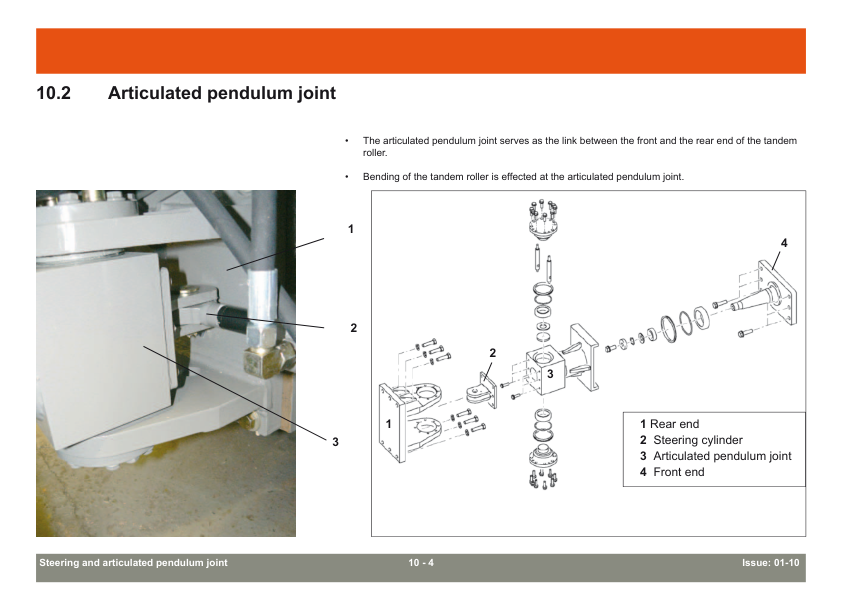 10.2 Articulated pendulum joint

• The articulated pendulum joint serves as the link between the front and the rear end of the tandem roller.

• Bending of the tandem roller is effected at the articulated pendulum joint.

1

2

3

4

2

3

1

1 Rear end
2 Steering cylinder
3 Articulated pendulum joint
4 Front end

Steering and articulated pendulum joint 10 - 4 Issue: 01-10