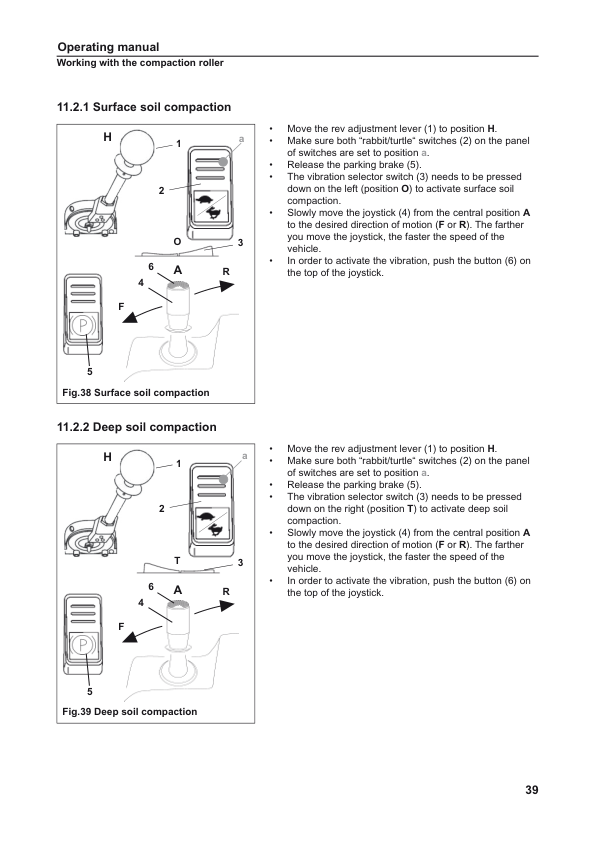 Operating manual
Working with the compaction roller

11.2.1 Surface soil compaction

H 1 a
2
O 3
6 A R
4
F
P
5

Fig.38 Surface soil compaction

• Move the rev adjustment lever (1) to position H.
• Make sure both "rabbit/turtle" switches (2) on the panel of switches are set to position a.
• Release the parking brake (5).
• The vibration selector switch (3) needs to be pressed down on the left (position O) to activate surface soil compaction.
• Slowly move the joystick (4) from the central position A to the desired direction of motion (F or R). The farther you move the joystick, the faster the speed of the vehicle.
• In order to activate the vibration, push the button (6) on the top of the joystick.

11.2.2 Deep soil compaction

H 1 a
2
T 3
6 A R
4
F
P
5

Fig.39 Deep soil compaction

• Move the rev adjustment lever (1) to position H.
• Make sure both "rabbit/turtle" switches (2) on the panel of switches are set to position a.
• Release the parking brake (5).
• The vibration selector switch (3) needs to be pressed down on the right (position T) to activate deep soil compaction.
• Slowly move the joystick (4) from the central position A to the desired direction of motion (F or R). The farther you move the joystick, the faster the speed of the vehicle.
• In order to activate the vibration, push the button (6) on the top of the joystick.

39