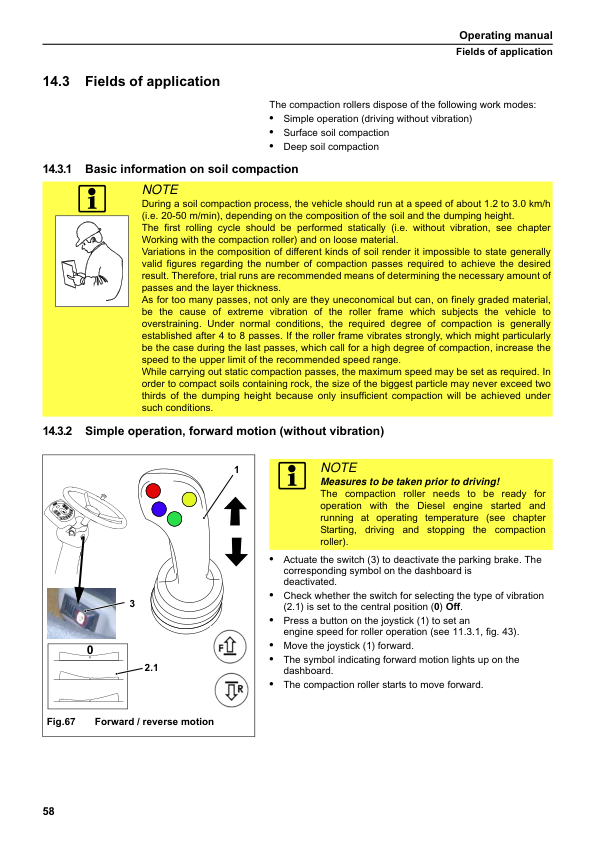 Operating manual
Fields of application

14.3 Fields of application

The compaction rollers dispose of the following work modes:
• Simple operation (driving without vibration)
• Surface soil compaction
• Deep soil compaction

14.3.1 Basic information on soil compaction

NOTE
During a soil compaction process, the vehicle should run at a speed of about 1.2 to 3.0 km/h (i.e. 20-50 m/min), depending on the composition of the soil and the dumping height.
The first rolling cycle should be performed statically (i.e. without vibration, see chapter Working with the compaction roller) and on loose material.
Variations in the composition of different kinds of soil render it impossible to state generally valid figures regarding the number of compaction passes required to achieve the desired result. Therefore, trial runs are recommended means of determining the necessary amount of passes and the layer thickness.
As for too many passes, not only are they uneconomical but can, on finely graded material, be the cause of extreme vibration of the roller frame which subjects the vehicle to overstraining. Under normal conditions, the required degree of compaction is generally established after 4 to 8 passes. If the roller frame vibrates strongly, which might particularly be the case during the last passes, which call for a high degree of compaction, increase the speed to the upper limit of the recommended speed range.
While carrying out static compaction passes, the maximum speed may be set as required. In order to compact soils containing rock, the size of the biggest particle may never exceed two thirds of the dumping height because only insufficient compaction will be achieved under such conditions.

14.3.2 Simple operation, forward motion (without vibration)

1
3
0
2.1
F
R

Fig.67 Forward / reverse motion

NOTE
Measures to be taken prior to driving!
The compaction roller needs to be ready for operation with the Diesel engine started and running at operating temperature (see chapter Starting, driving and stopping the compaction roller).

• Actuate the switch (3) to deactivate the parking brake. The corresponding symbol on the dashboard is deactivated.
• Check whether the switch for selecting the type of vibration (2.1) is set to the central position (0) Off.
• Press a button on the joystick (1) to set an engine speed for roller operation (see 11.3.1, fig. 43).
• Move the joystick (1) forward.
• The symbol indicating forward motion lights up on the dashboard.
• The compaction roller starts to move forward.

58