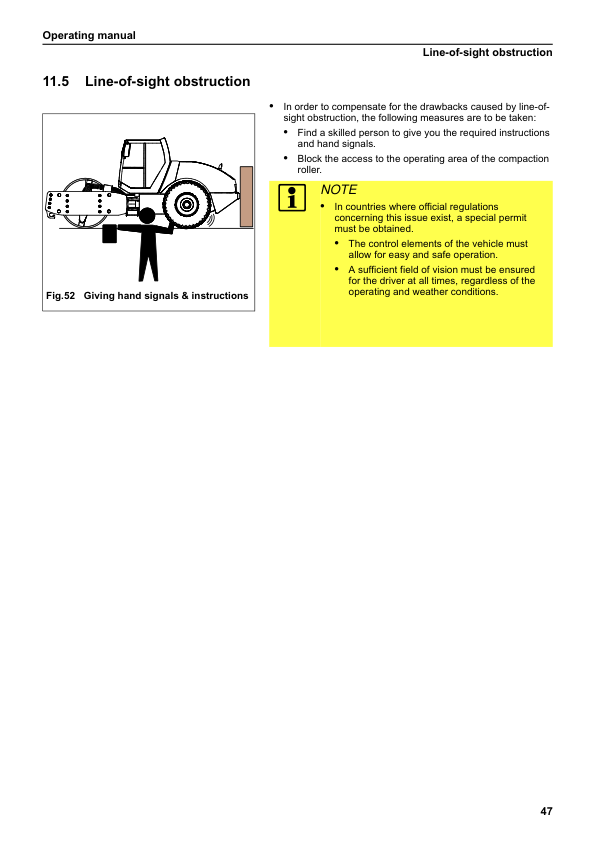 Operating manual

Line-of-sight obstruction

11.5 Line-of-sight obstruction

Fig.52 Giving hand signals & instructions

• In order to compensate for the drawbacks caused by line-of-sight obstruction, the following measures are to be taken:

• Find a skilled person to give you the required instructions and hand signals.

• Block the access to the operating area of the compaction roller.

NOTE

• In countries where official regulations concerning this issue exist, a special permit must be obtained.

• The control elements of the vehicle must allow for easy and safe operation.

• A sufficient field of vision must be ensured for the driver at all times, regardless of the operating and weather conditions.

47