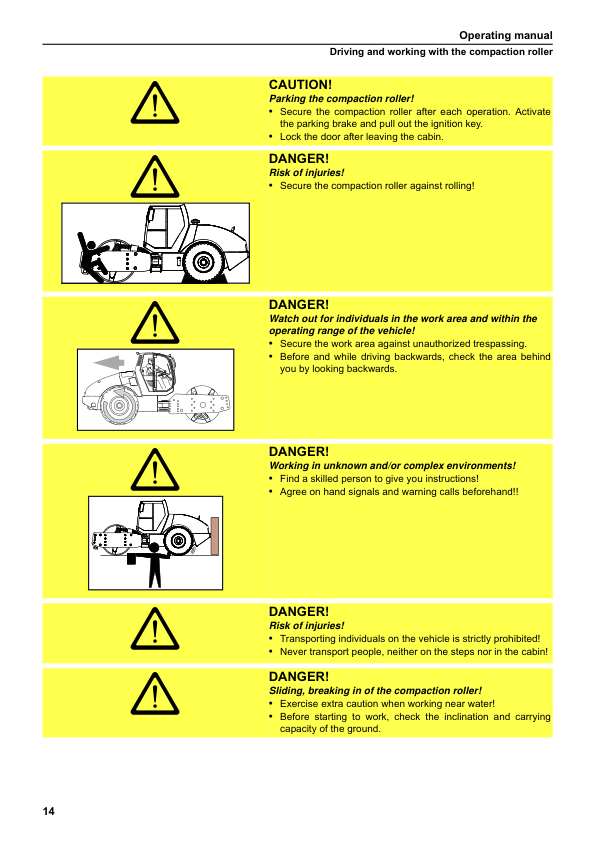 Operating manual
Driving and working with the compaction roller

CAUTION!
Parking the compaction roller!
• Secure the compaction roller after each operation. Activate the parking brake and pull out the ignition key.
• Lock the door after leaving the cabin.

DANGER!
Risk of injuries!
• Secure the compaction roller against rolling!

DANGER!
Watch out for individuals in the work area and within the operating range of the vehicle!
• Secure the work area against unauthorized trespassing.
• Before and while driving backwards, check the area behind you by looking backwards.

DANGER!
Working in unknown and/or complex environments!
• Find a skilled person to give you instructions!
• Agree on hand signals and warning calls beforehand!!

DANGER!
Risk of injuries!
• Transporting individuals on the vehicle is strictly prohibited!
• Never transport people, neither on the steps nor in the cabin!

DANGER!
Sliding, breaking in of the compaction roller!
• Exercise extra caution when working near water!
• Before starting to work, check the inclination and carrying capacity of the ground.

14