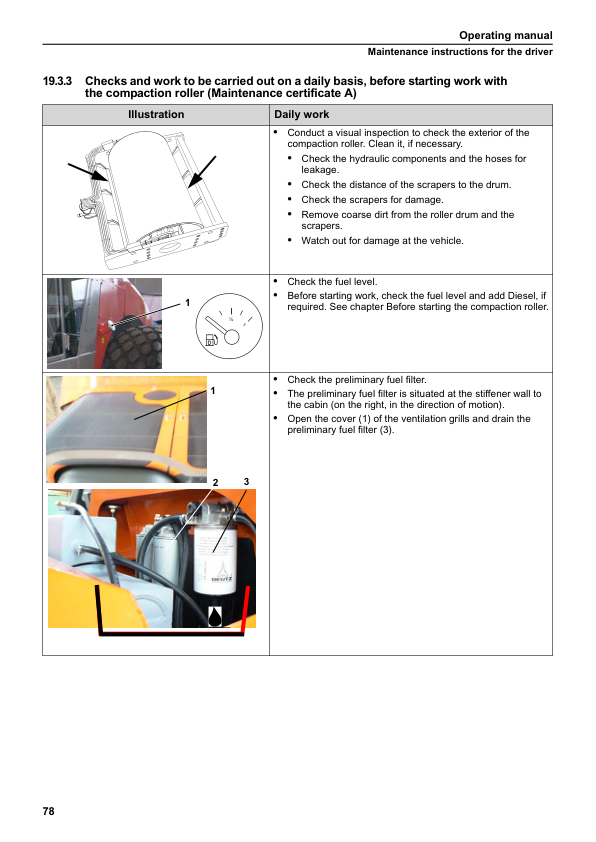 Operating manual

Maintenance instructions for the driver

19.3.3 Checks and work to be carried out on a daily basis, before starting work with the compaction roller (Maintenance certificate A)

| Illustration | Daily work |
|---|---|
| | • Conduct a visual inspection to check the exterior of the compaction roller. Clean it, if necessary. • Check the hydraulic components and the hoses for leakage. • Check the distance of the scrapers to the drum. • Check the scrapers for damage. • Remove coarse dirt from the roller drum and the scrapers. • Watch out for damage at the vehicle. |
| 1 ½ | • Check the fuel level. • Before starting work, check the fuel level and add Diesel, if required. See chapter Before starting the compaction roller. |
| 1 2 3 DEUTZ | • Check the preliminary fuel filter. • The preliminary fuel filter is situated at the stiffener wall to the cabin (on the right, in the direction of motion). • Open the cover (1) of the ventilation grills and drain the preliminary fuel filter (3). |

78