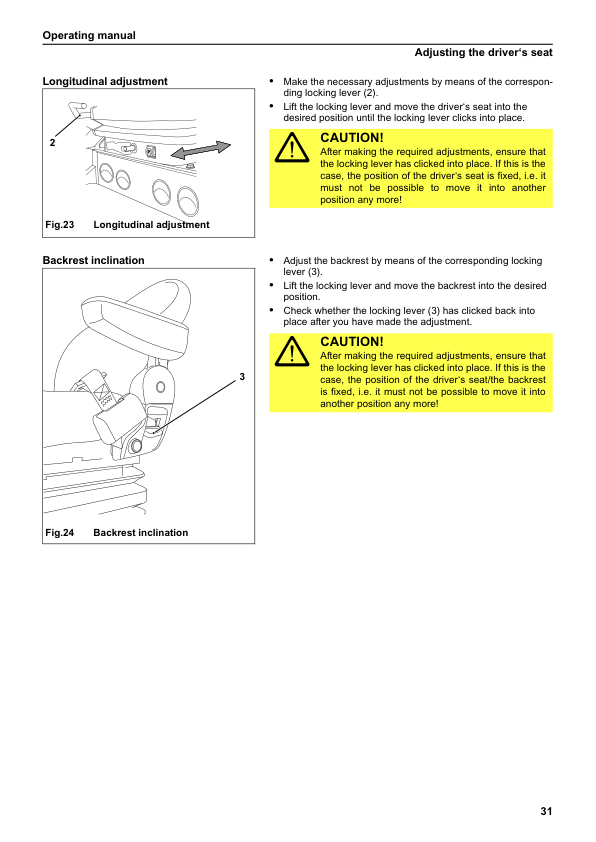 Operating manual

Adjusting the driver's seat

Longitudinal adjustment

2

Fig.23 Longitudinal adjustment

• Make the necessary adjustments by means of the corresponding locking lever (2).
• Lift the locking lever and move the driver's seat into the desired position until the locking lever clicks into place.

CAUTION!
After making the required adjustments, ensure that the locking lever has clicked into place. If this is the case, the position of the driver's seat is fixed, i.e. it must not be possible to move it into another position any more!

Backrest inclination

3

Fig.24 Backrest inclination

• Adjust the backrest by means of the corresponding locking lever (3).
• Lift the locking lever and move the backrest into the desired position.
• Check whether the locking lever (3) has clicked back into place after you have made the adjustment.

CAUTION!
After making the required adjustments, ensure that the locking lever has clicked into place. If this is the case, the position of the driver's seat/the backrest is fixed, i.e. it must not be possible to move it into another position any more!

31