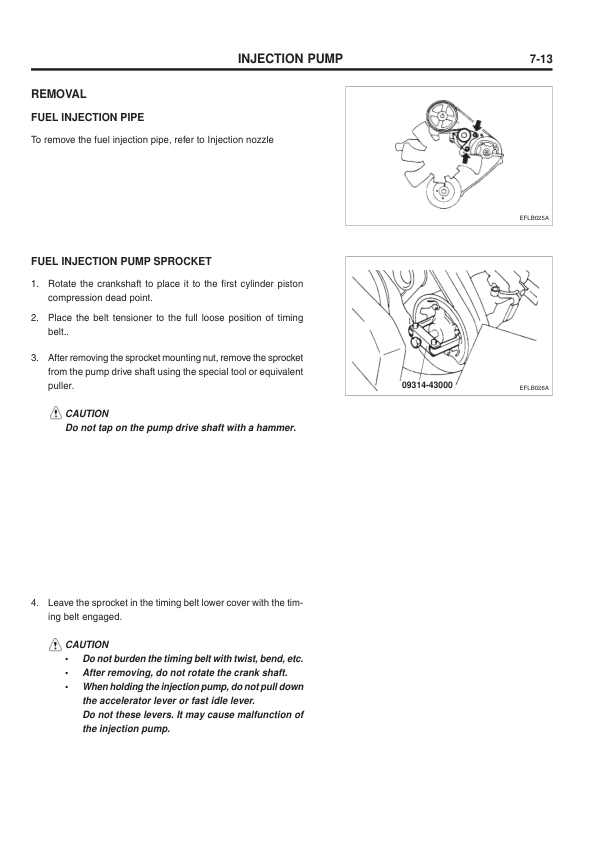 INJECTION PUMP 7-13

REMOVAL

FUEL INJECTION PIPE

To remove the fuel injection pipe, refer to Injection nozzle

EFLB025A

FUEL INJECTION PUMP SPROCKET

1. Rotate the crankshaft to place it to the first cylinder piston compression dead point.

2. Place the belt tensioner to the full loose position of timing belt..

3. After removing the sprocket mounting nut, remove the sprocket from the pump drive shaft using the special tool or equivalent puller.

CAUTION
Do not tap on the pump drive shaft with a hammer.

09314-43000

EFLB026A

4. Leave the sprocket in the timing belt lower cover with the timing belt engaged.

CAUTION
• Do not burden the timing belt with twist, bend, etc.
• After removing, do not rotate the crank shaft.
• When holding the injection pump, do not pull down the accelerator lever or fast idle lever. Do not these levers. It may cause malfunction of the injection pump.