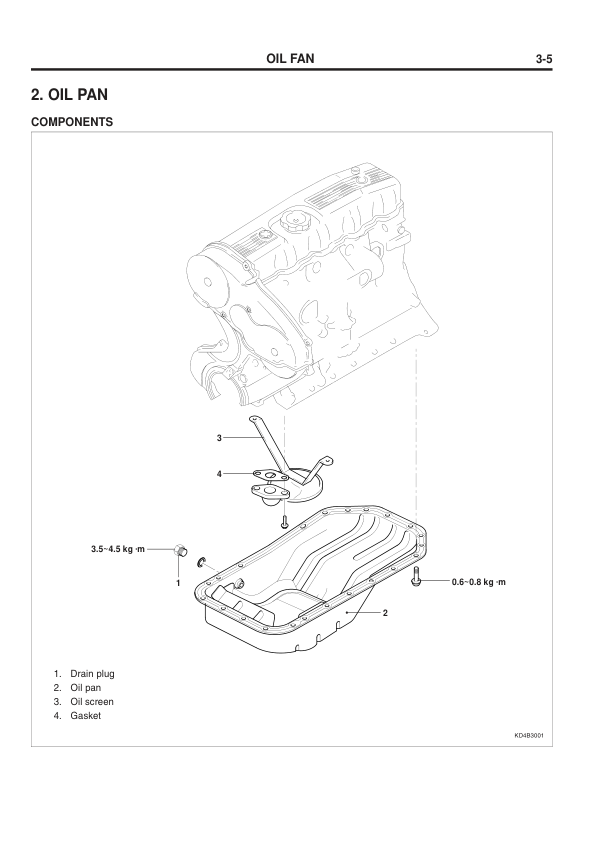 OIL FAN 3-5

2. OIL PAN

COMPONENTS

3

4

3.5~4.5 kg ·m

1

0.6~0.8 kg ·m

2

1. Drain plug
2. Oil pan
3. Oil screen
4. Gasket

KD4B3001