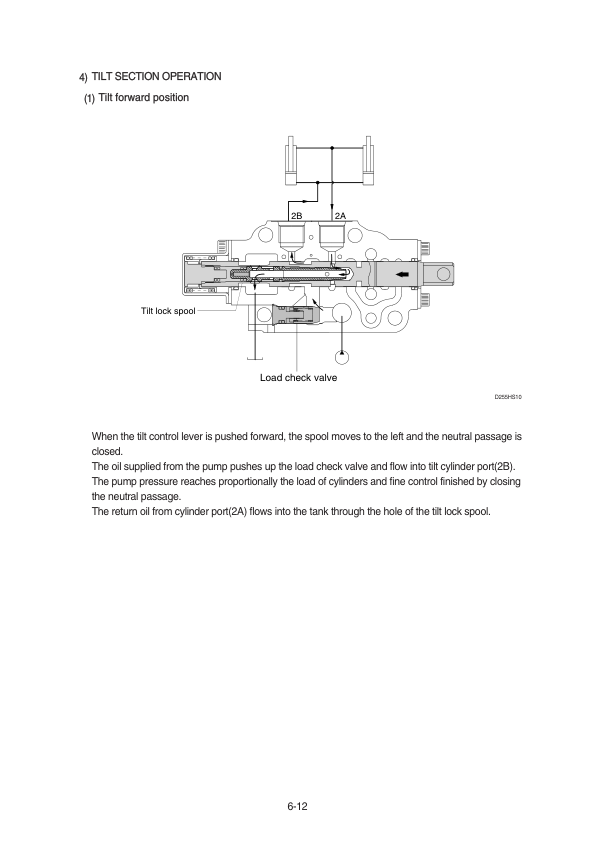 4) TILT SECTION OPERATION

(1) Tilt forward position

2B

2A

Tilt lock spool

Load check valve

D255HS10

When the tilt control lever is pushed forward, the spool moves to the left and the neutral passage is closed.
The oil supplied from the pump pushes up the load check valve and flow into tilt cylinder port(2B).
The pump pressure reaches proportionally the load of cylinders and fine control finished by closing the neutral passage.
The return oil from cylinder port(2A) flows into the tank through the hole of the tilt lock spool.

6-12