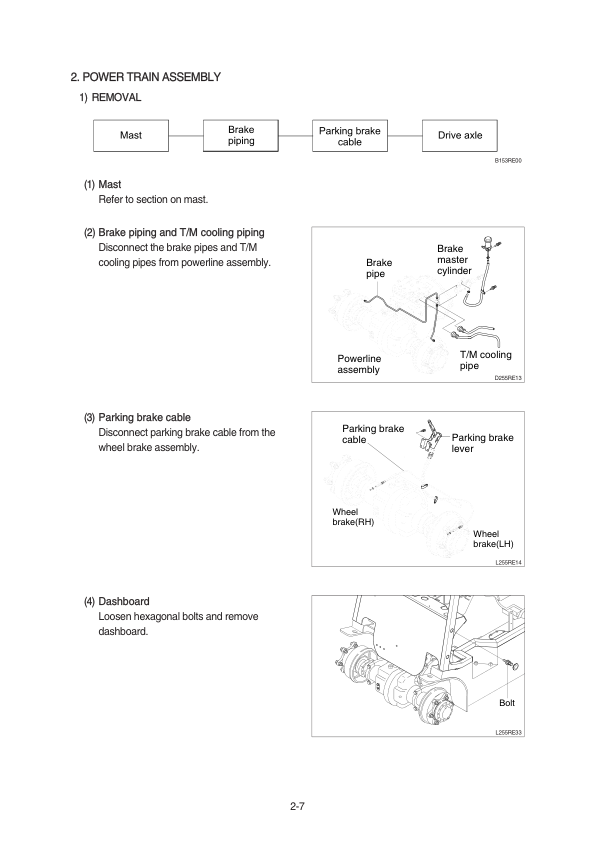 2. POWER TRAIN ASSEMBLY

1) REMOVAL

Mast

Brake piping

Parking brake cable

Drive axle

B153RE00

(1) Mast

Refer to section on mast.

(2) Brake piping and T/M cooling piping

Disconnect the brake pipes and T/M cooling pipes from powerline assembly.

Brake pipe

Brake master cylinder

Powerline assembly

T/M cooling pipe

D255RE13

(3) Parking brake cable

Disconnect parking brake cable from the wheel brake assembly.

Parking brake cable

Parking brake lever

Wheel brake(RH)

Wheel brake(LH)

L255RE14

(4) Dashboard

Loosen hexagonal bolts and remove dashboard.

Bolt

L255RE33

2-7