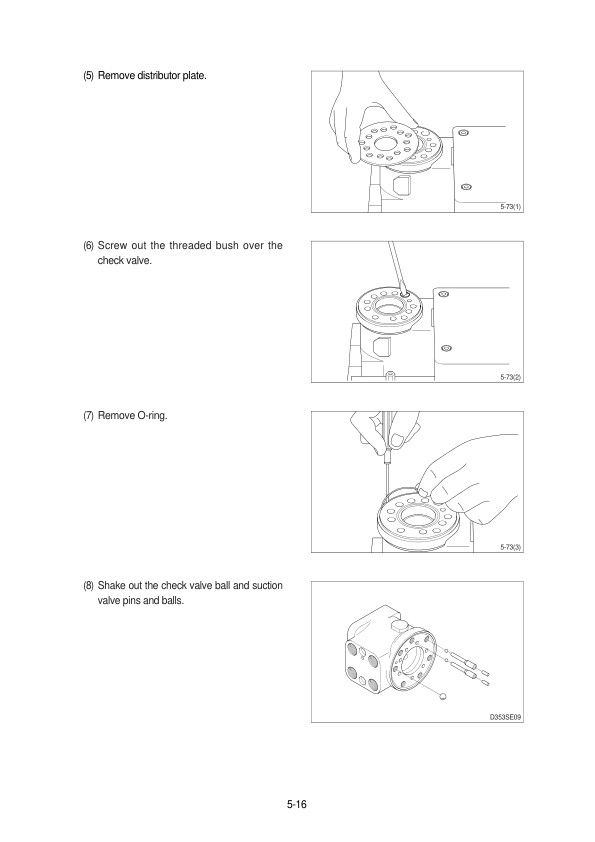 (5) Remove distributor plate.

5-73(1)

(6) Screw out the threaded bush over the check valve.

5-73(2)

(7) Remove O-ring.

5-73(3)

(8) Shake out the check valve ball and suction valve pins and balls.

D353SE09

5-16