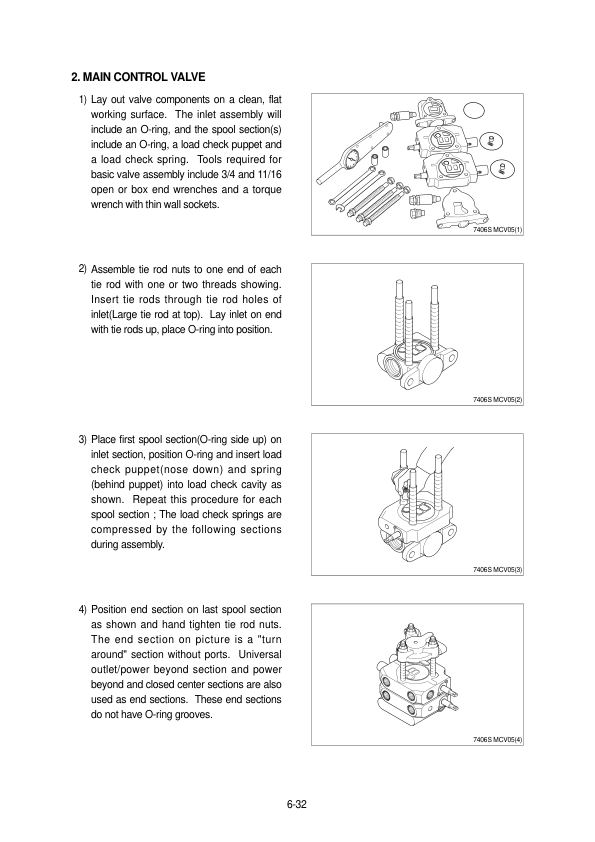 2. MAIN CONTROL VALVE

1) Lay out valve components on a clean, flat working surface. The inlet assembly will include an O-ring, and the spool section(s) include an O-ring, a load check puppet and a load check spring. Tools required for basic valve assembly include 3/4 and 11/16 open or box end wrenches and a torque wrench with thin wall sockets.

7406S MCV05(1)

2) Assemble tie rod nuts to one end of each tie rod with one or two threads showing. Insert tie rods through tie rod holes of inlet(Large tie rod at top). Lay inlet on end with tie rods up, place O-ring into position.

7406S MCV05(2)

3) Place first spool section(O-ring side up) on inlet section, position O-ring and insert load check puppet(nose down) and spring (behind puppet) into load check cavity as shown. Repeat this procedure for each spool section ; The load check springs are compressed by the following sections during assembly.

7406S MCV05(3)

4) Position end section on last spool section as shown and hand tighten tie rod nuts. The end section on picture is a "turn around" section without ports. Universal outlet/power beyond section and power beyond and closed center sections are also used as end sections. These end sections do not have O-ring grooves.

7406S MCV05(4)

6-32