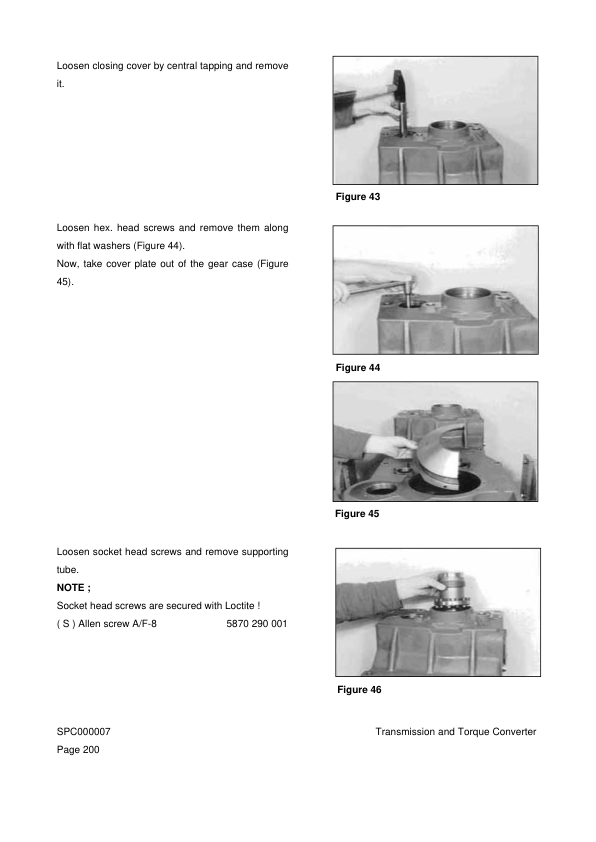 Loosen closing cover by central tapping and remove it.

Figure 43

Loosen hex. head screws and remove them along with flat washers (Figure 44).
Now, take cover plate out of the gear case (Figure 45).

Figure 44

Figure 45

Loosen socket head screws and remove supporting tube.
NOTE ;
Socket head screws are secured with Loctite !
( S ) Allen screw A/F-8 5870 290 001

Figure 46

SPC000007
Page 200

Transmission and Torque Converter