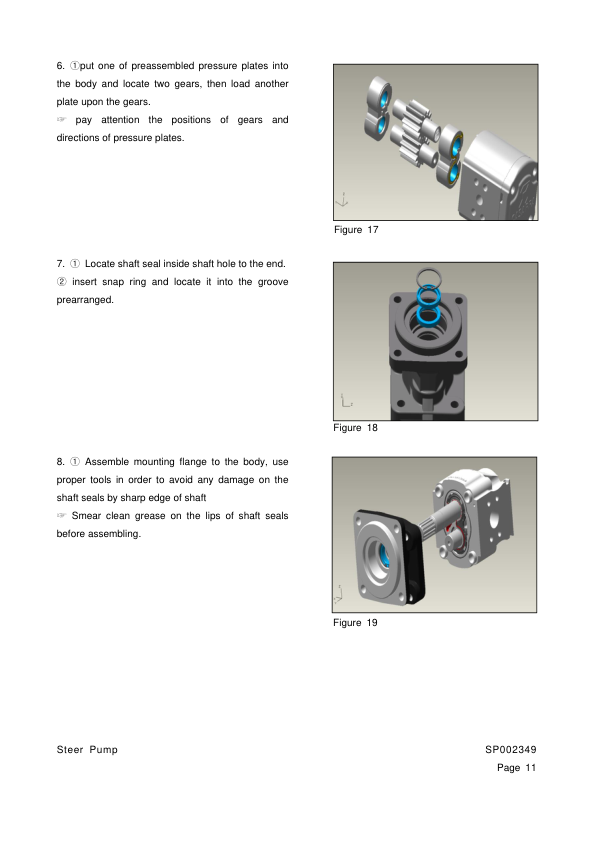 6. ①put one of preassembled pressure plates into the body and locate two gears, then load another plate upon the gears.
☞ pay attention the positions of gears and directions of pressure plates.

Figure 17

7. ① Locate shaft seal inside shaft hole to the end.
② insert snap ring and locate it into the groove prearranged.

Figure 18

8. ① Assemble mounting flange to the body, use proper tools in order to avoid any damage on the shaft seals by sharp edge of shaft
☞ Smear clean grease on the lips of shaft seals before assembling.

Figure 19

Steer Pump

SP002349

Page 11