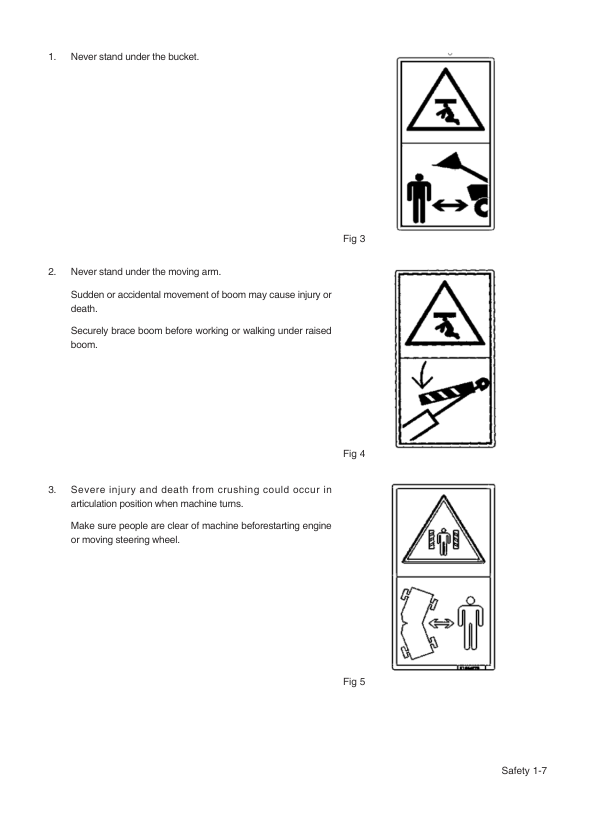 1. Never stand under the bucket.

Fig 3

2. Never stand under the moving arm.

Sudden or accidental movement of boom may cause injury or death.

Securely brace boom before working or walking under raised boom.

Fig 4

3. Severe injury and death from crushing could occur in articulation position when machine turns.

Make sure people are clear of machine beforestarting engine or moving steering wheel.

Fig 5

Safety 1-7