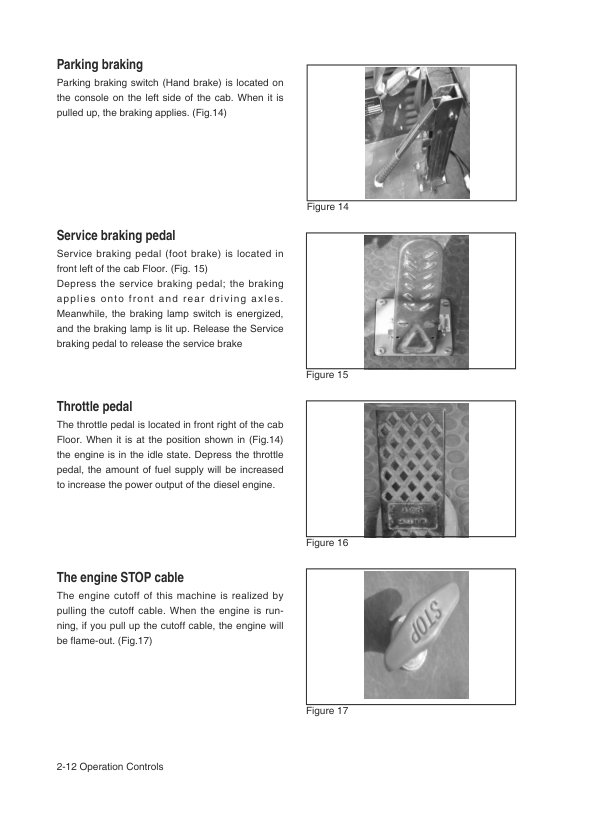 Parking braking
Parking braking switch (Hand brake) is located on the console on the left side of the cab. When it is pulled up, the braking applies. (Fig.14)

Figure 14

Service braking pedal
Service braking pedal (foot brake) is located in front left of the cab Floor. (Fig. 15)
Depress the service braking pedal; the braking applies onto front and rear driving axles. Meanwhile, the braking lamp switch is energized, and the braking lamp is lit up. Release the Service braking pedal to release the service brake

Figure 15

Throttle pedal
The throttle pedal is located in front right of the cab Floor. When it is at the position shown in (Fig.14) the engine is in the idle state. Depress the throttle pedal, the amount of fuel supply will be increased to increase the power output of the diesel engine.

Figure 16

The engine STOP cable
The engine cutoff of this machine is realized by pulling the cutoff cable. When the engine is running, if you pull up the cutoff cable, the engine will be flame-out. (Fig.17)

STOP

Figure 17

2-12 Operation Controls