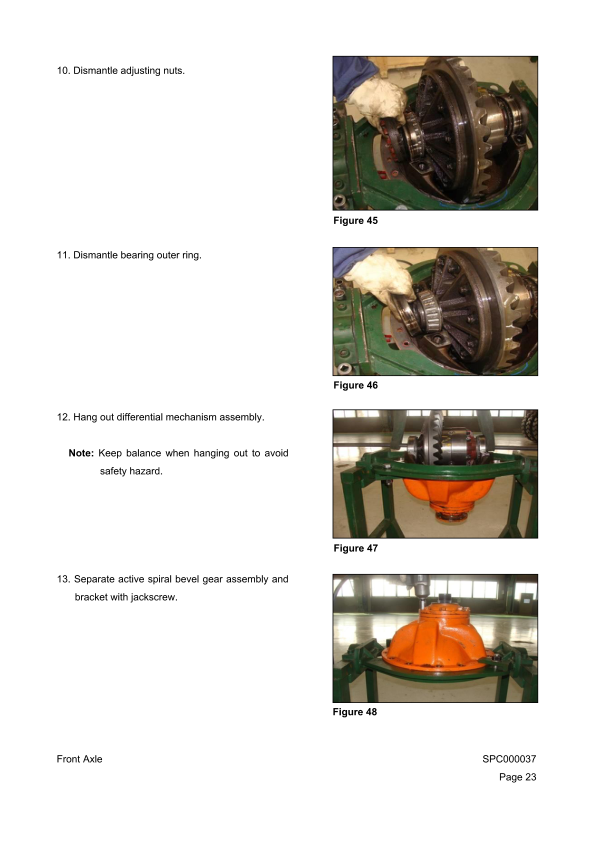 10. Dismantle adjusting nuts.

Figure 45

11. Dismantle bearing outer ring.

Figure 46

12. Hang out differential mechanism assembly.

Note: Keep balance when hanging out to avoid safety hazard.

Figure 47

13. Separate active spiral bevel gear assembly and bracket with jackscrew.

Figure 48

Front Axle

SPC000037

Page 23