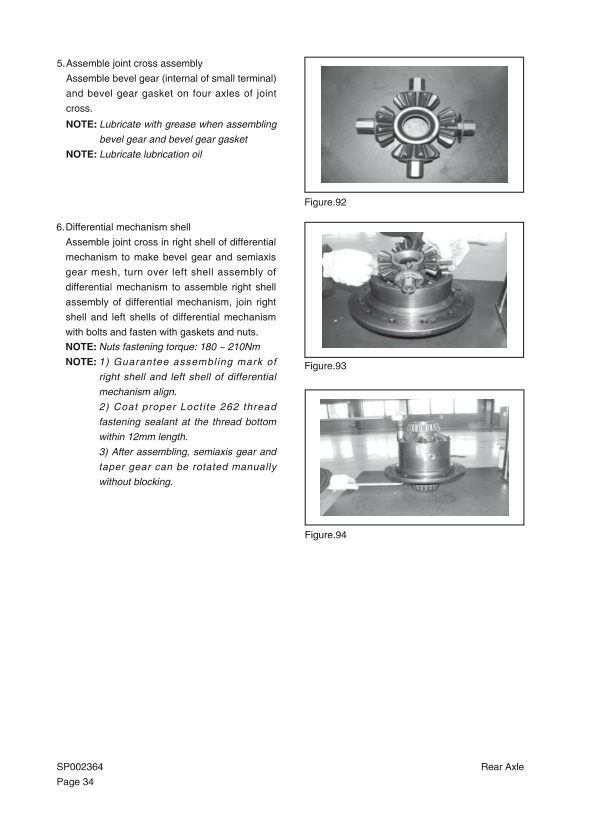 5. Assemble joint cross assembly
Assemble bevel gear (internal of small terminal) and bevel gear gasket on four axles of joint cross.
NOTE: Lubricate with grease when assembling bevel gear and bevel gear gasket
NOTE: Lubricate lubrication oil

Figure.92

6. Differential mechanism shell
Assemble joint cross in right shell of differential mechanism to make bevel gear and semiaxis gear mesh, turn over left shell assembly of differential mechanism to assemble right shell assembly of differential mechanism, join right shell and left shells of differential mechanism with bolts and fasten with gaskets and nuts.
NOTE: Nuts fastening torque: 180 ~ 210Nm
NOTE: 1) Guarantee assembling mark of right shell and left shell of differential mechanism align.
2) Coat proper Loctite 262 thread fastening sealant at the thread bottom within 12mm length.
3) After assembling, semiaxis gear and taper gear can be rotated manually without blocking.

Figure.93

Figure.94

SP002364
Page 34

Rear Axle