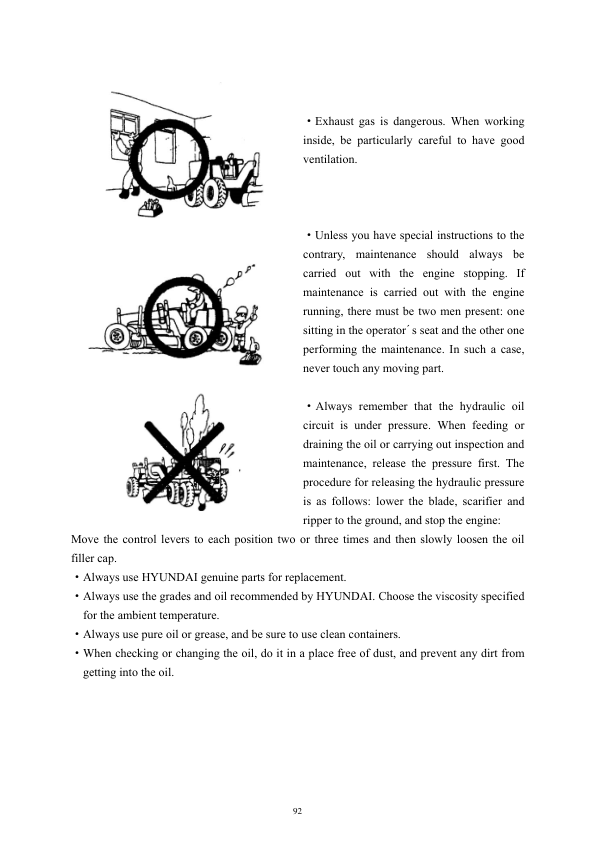 ・Exhaust gas is dangerous. When working inside, be particularly careful to have good ventilation.

・Unless you have special instructions to the contrary, maintenance should always be carried out with the engine stopping. If maintenance is carried out with the engine running, there must be two men present: one sitting in the operator´s seat and the other one performing the maintenance. In such a case, never touch any moving part.

・Always remember that the hydraulic oil circuit is under pressure. When feeding or draining the oil or carrying out inspection and maintenance, release the pressure first. The procedure for releasing the hydraulic pressure is as follows: lower the blade, scarifier and ripper to the ground, and stop the engine:
Move the control levers to each position two or three times and then slowly loosen the oil filler cap.

・Always use HYUNDAI genuine parts for replacement.
・Always use the grades and oil recommended by HYUNDAI. Choose the viscosity specified for the ambient temperature.
・Always use pure oil or grease, and be sure to use clean containers.
・When checking or changing the oil, do it in a place free of dust, and prevent any dirt from getting into the oil.

92