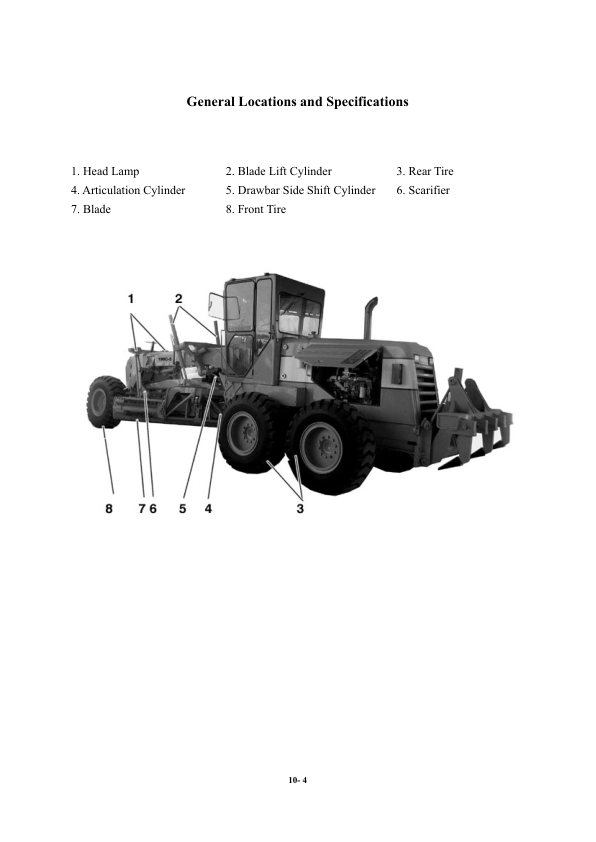 General Locations and Specifications

1. Head Lamp
2. Blade Lift Cylinder
3. Rear Tire
4. Articulation Cylinder
5. Drawbar Side Shift Cylinder
6. Scarifier
7. Blade
8. Front Tire

1 2

8 7 6 5 4 3

10- 4