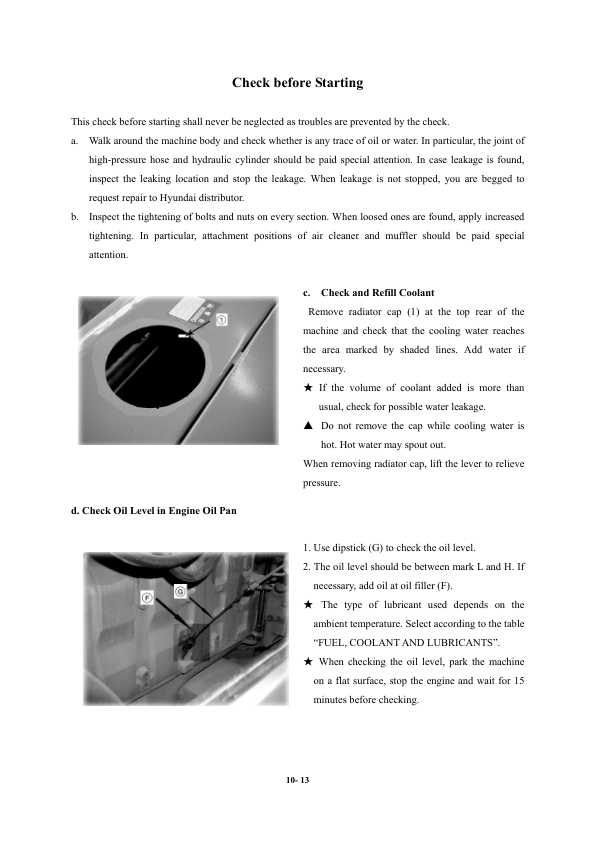 Check before Starting

This check before starting shall never be neglected as troubles are prevented by the check.

a. Walk around the machine body and check whether is any trace of oil or water. In particular, the joint of high-pressure hose and hydraulic cylinder should be paid special attention. In case leakage is found, inspect the leaking location and stop the leakage. When leakage is not stopped, you are begged to request repair to Hyundai distributor.

b. Inspect the tightening of bolts and nuts on every section. When loosed ones are found, apply increased tightening. In particular, attachment positions of air cleaner and muffler should be paid special attention.

①

c. Check and Refill Coolant

Remove radiator cap (1) at the top rear of the machine and check that the cooling water reaches the area marked by shaded lines. Add water if necessary.

★ If the volume of coolant added is more than usual, check for possible water leakage.

▲ Do not remove the cap while cooling water is hot. Hot water may spout out.

When removing radiator cap, lift the lever to relieve pressure.

d. Check Oil Level in Engine Oil Pan

F G

1. Use dipstick (G) to check the oil level.

2. The oil level should be between mark L and H. If necessary, add oil at oil filler (F).

★ The type of lubricant used depends on the ambient temperature. Select according to the table “FUEL, COOLANT AND LUBRICANTS”.

★ When checking the oil level, park the machine on a flat surface, stop the engine and wait for 15 minutes before checking.

10- 13