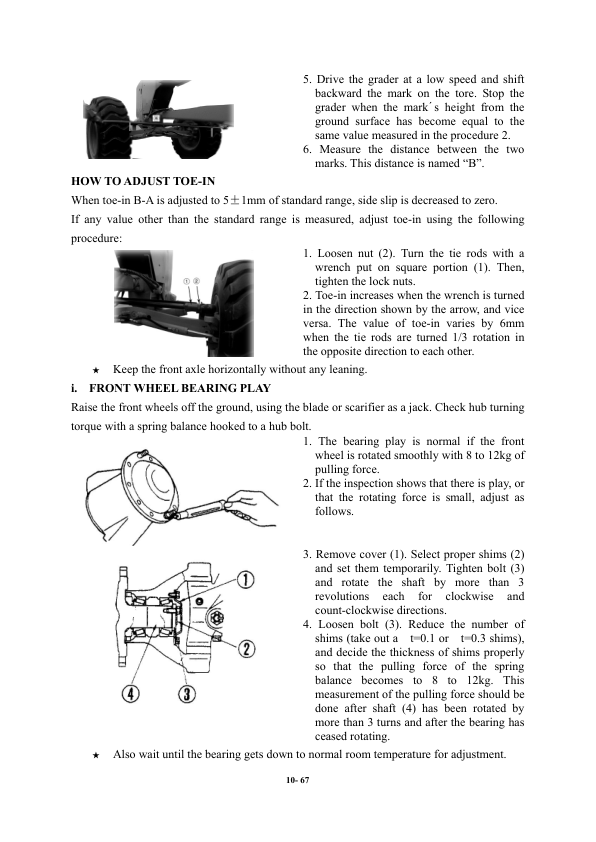 5. Drive the grader at a low speed and shift backward the mark on the tore. Stop the grader when the mark´s height from the ground surface has become equal to the same value measured in the procedure 2.
6. Measure the distance between the two marks. This distance is named “B”.

HOW TO ADJUST TOE-IN

When toe-in B-A is adjusted to 5±1mm of standard range, side slip is decreased to zero.

If any value other than the standard range is measured, adjust toe-in using the following procedure:

① ②

1. Loosen nut (2). Turn the tie rods with a wrench put on square portion (1). Then, tighten the lock nuts.
2. Toe-in increases when the wrench is turned in the direction shown by the arrow, and vice versa. The value of toe-in varies by 6mm when the tie rods are turned 1/3 rotation in the opposite direction to each other.

★ Keep the front axle horizontally without any leaning.

i. FRONT WHEEL BEARING PLAY

Raise the front wheels off the ground, using the blade or scarifier as a jack. Check hub turning torque with a spring balance hooked to a hub bolt.

1. The bearing play is normal if the front wheel is rotated smoothly with 8 to 12kg of pulling force.
2. If the inspection shows that there is play, or that the rotating force is small, adjust as follows.

① ② ④ ③

3. Remove cover (1). Select proper shims (2) and set them temporarily. Tighten bolt (3) and rotate the shaft by more than 3 revolutions each for clockwise and count-clockwise directions.
4. Loosen bolt (3). Reduce the number of shims (take out a t=0.1 or t=0.3 shims), and decide the thickness of shims properly so that the pulling force of the spring balance becomes to 8 to 12kg. This measurement of the pulling force should be done after shaft (4) has been rotated by more than 3 turns and after the bearing has ceased rotating.

★ Also wait until the bearing gets down to normal room temperature for adjustment.

10- 67