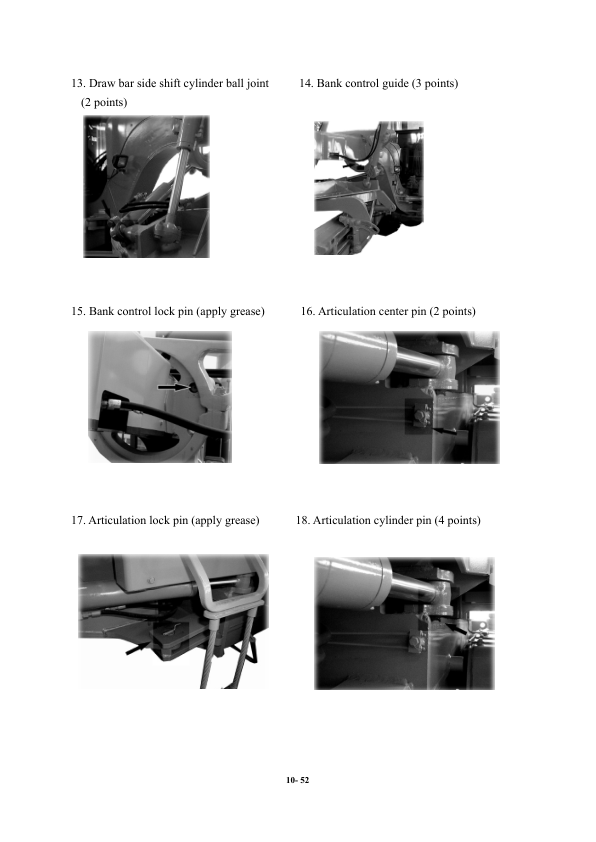 13. Draw bar side shift cylinder ball joint (2 points)

14. Bank control guide (3 points)

15. Bank control lock pin (apply grease)

16. Articulation center pin (2 points)

17. Articulation lock pin (apply grease)

18. Articulation cylinder pin (4 points)

10- 52