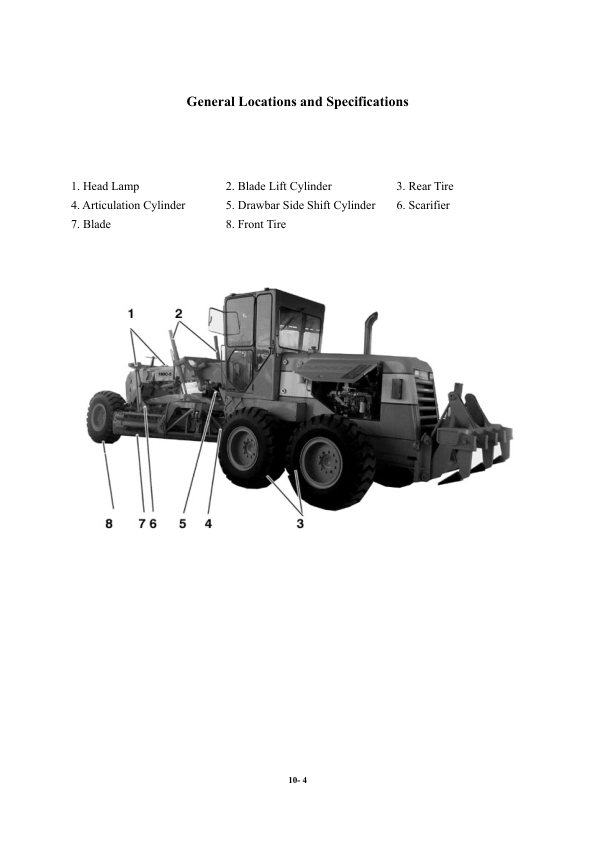 General Locations and Specifications

1. Head Lamp
2. Blade Lift Cylinder
3. Rear Tire
4. Articulation Cylinder
5. Drawbar Side Shift Cylinder
6. Scarifier
7. Blade
8. Front Tire

1
2
8
7
6
5
4
3

10- 4