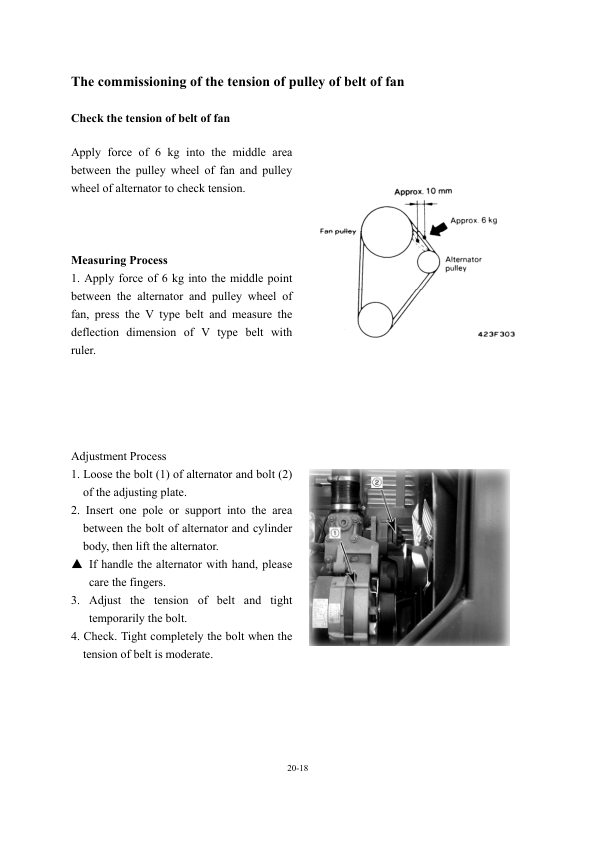 The commissioning of the tension of pulley of belt of fan

Check the tension of belt of fan

Apply force of 6 kg into the middle area between the pulley wheel of fan and pulley wheel of alternator to check tension.

Approx. 10 mm
Approx. 6 kg
Fan pulley
Alternator pulley
423F303

Measuring Process
1. Apply force of 6 kg into the middle point between the alternator and pulley wheel of fan, press the V type belt and measure the deflection dimension of V type belt with ruler.

Adjustment Process
1. Loose the bolt (1) of alternator and bolt (2) of the adjusting plate.
2. Insert one pole or support into the area between the bolt of alternator and cylinder body, then lift the alternator.
▲ If handle the alternator with hand, please care the fingers.
3. Adjust the tension of belt and tight temporarily the bolt.
4. Check. Tight completely the bolt when the tension of belt is moderate.

②
①

20-18