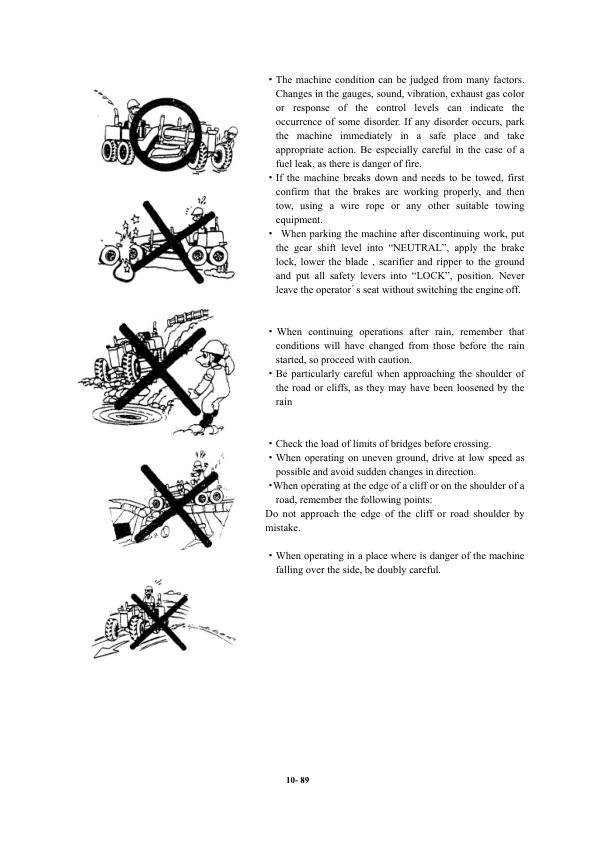 ・The machine condition can be judged from many factors. Changes in the gauges, sound, vibration, exhaust gas color or response of the control levels can indicate the occurrence of some disorder. If any disorder occurs, park the machine immediately in a safe place and take appropriate action. Be especially careful in the case of a fuel leak, as there is danger of fire.
・If the machine breaks down and needs to be towed, first confirm that the brakes are working properly, and then tow, using a wire rope or any other suitable towing equipment.
・ When parking the machine after discontinuing work, put the gear shift level into "NEUTRAL", apply the brake lock, lower the blade , scarifier and ripper to the ground and put all safety levers into "LOCK", position. Never leave the operator´s seat without switching the engine off.

・When continuing operations after rain, remember that conditions will have changed from those before the rain started, so proceed with caution.
・Be particularly careful when approaching the shoulder of the road or cliffs, as they may have been loosened by the rain

・Check the load of limits of bridges before crossing.
・When operating on uneven ground, drive at low speed as possible and avoid sudden changes in direction.
・When operating at the edge of a cliff or on the shoulder of a road, remember the following points:
Do not approach the edge of the cliff or road shoulder by mistake.

・When operating in a place where is danger of the machine falling over the side, be doubly careful.

10- 89