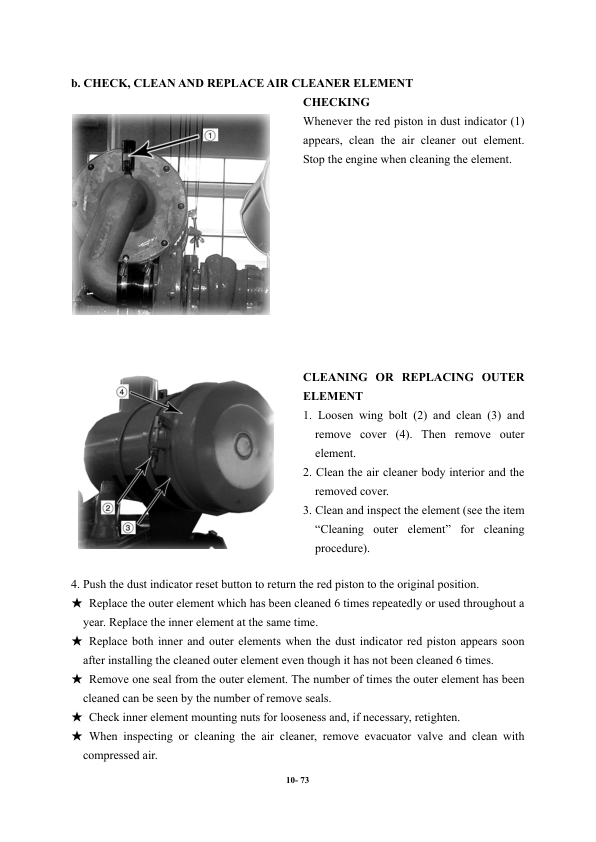 b. CHECK, CLEAN AND REPLACE AIR CLEANER ELEMENT

①

CHECKING

Whenever the red piston in dust indicator (1) appears, clean the air cleaner out element. Stop the engine when cleaning the element.

④

②

③

CLEANING OR REPLACING OUTER ELEMENT

1. Loosen wing bolt (2) and clean (3) and remove cover (4). Then remove outer element.

2. Clean the air cleaner body interior and the removed cover.

3. Clean and inspect the element (see the item “Cleaning outer element” for cleaning procedure).

4. Push the dust indicator reset button to return the red piston to the original position.

★ Replace the outer element which has been cleaned 6 times repeatedly or used throughout a year. Replace the inner element at the same time.

★ Replace both inner and outer elements when the dust indicator red piston appears soon after installing the cleaned outer element even though it has not been cleaned 6 times.

★ Remove one seal from the outer element. The number of times the outer element has been cleaned can be seen by the number of remove seals.

★ Check inner element mounting nuts for looseness and, if necessary, retighten.

★ When inspecting or cleaning the air cleaner, remove evacuator valve and clean with compressed air.

10- 73