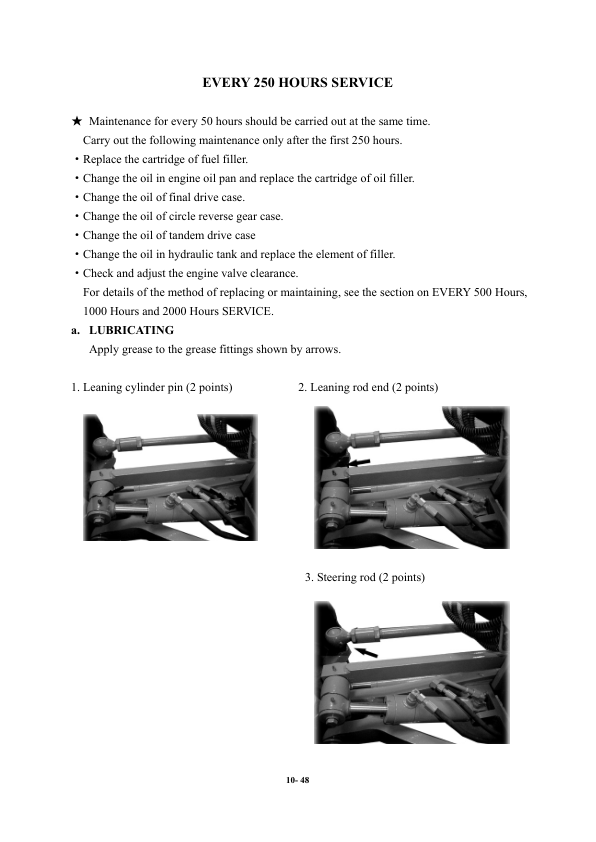 EVERY 250 HOURS SERVICE

★ Maintenance for every 50 hours should be carried out at the same time.
Carry out the following maintenance only after the first 250 hours.
・Replace the cartridge of fuel filler.
・Change the oil in engine oil pan and replace the cartridge of oil filler.
・Change the oil of final drive case.
・Change the oil of circle reverse gear case.
・Change the oil of tandem drive case
・Change the oil in hydraulic tank and replace the element of filler.
・Check and adjust the engine valve clearance.
For details of the method of replacing or maintaining, see the section on EVERY 500 Hours, 1000 Hours and 2000 Hours SERVICE.

a. LUBRICATING
Apply grease to the grease fittings shown by arrows.

1. Leaning cylinder pin (2 points)

2. Leaning rod end (2 points)

3. Steering rod (2 points)

10- 48