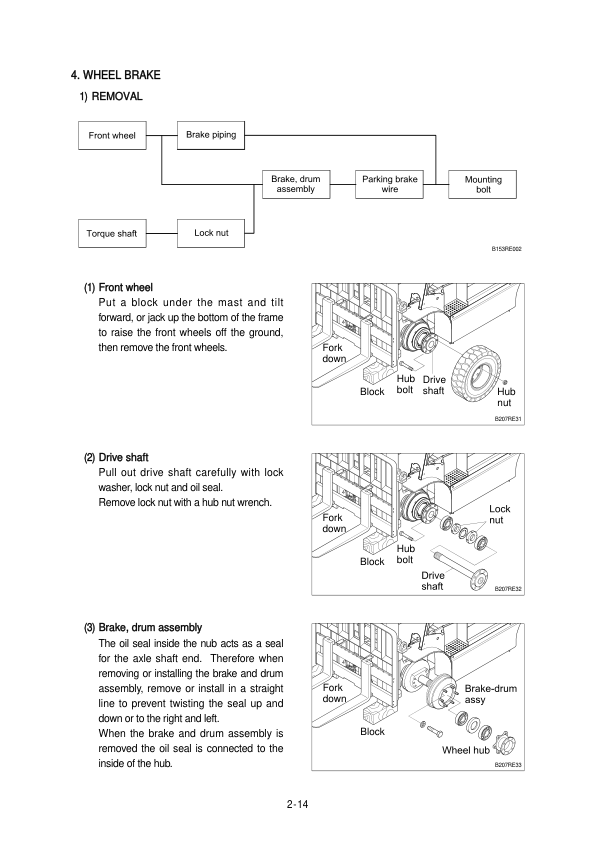 4. WHEEL BRAKE

1) REMOVAL

Front wheel

Brake piping

Brake, drum assembly

Parking brake wire

Mounting bolt

Torque shaft

Lock nut

B153RE002

(1) Front wheel

Put a block under the mast and tilt forward, or jack up the bottom of the frame to raise the front wheels off the ground, then remove the front wheels.

Fork down

Block

Hub bolt

Drive shaft

Hub nut

B207RE31

(2) Drive shaft

Pull out drive shaft carefully with lock washer, lock nut and oil seal.

Remove lock nut with a hub nut wrench.

Fork down

Block

Hub bolt

Lock nut

Drive shaft

B207RE32

(3) Brake, drum assembly

The oil seal inside the nub acts as a seal for the axle shaft end. Therefore when removing or installing the brake and drum assembly, remove or install in a straight line to prevent twisting the seal up and down or to the right and left.

When the brake and drum assembly is removed the oil seal is connected to the inside of the hub.

Fork down

Block

Brake-drum assy

Wheel hub

B207RE33

2-14