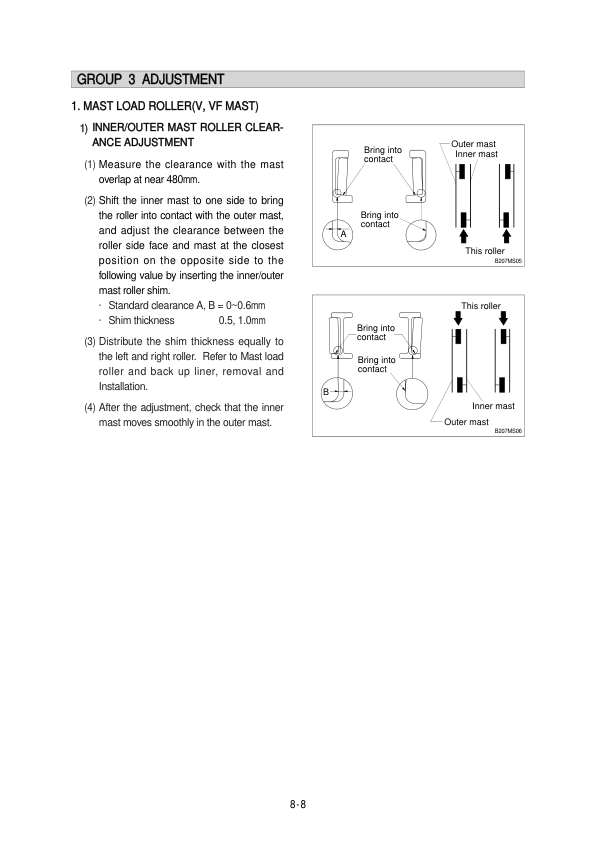 GROUP 3 ADJUSTMENT

1. MAST LOAD ROLLER(V, VF MAST)

1) INNER/OUTER MAST ROLLER CLEARANCE ADJUSTMENT

(1) Measure the clearance with the mast overlap at near 480mm.

(2) Shift the inner mast to one side to bring the roller into contact with the outer mast, and adjust the clearance between the roller side face and mast at the closest position on the opposite side to the following value by inserting the inner/outer mast roller shim.

· Standard clearance A, B = 0~0.6mm
· Shim thickness 0.5, 1.0mm

(3) Distribute the shim thickness equally to the left and right roller. Refer to Mast load roller and back up liner, removal and Installation.

(4) After the adjustment, check that the inner mast moves smoothly in the outer mast.

Bring into contact
Outer mast
Inner mast
Bring into contact
A
This roller
B207MS05

This roller
Bring into contact
Bring into contact
B
Inner mast
Outer mast
B207MS06

8-8