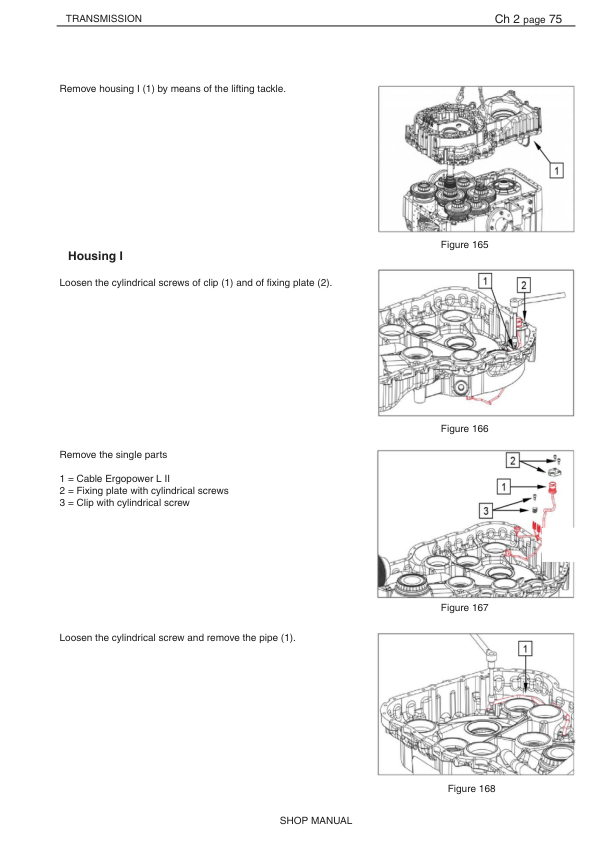 TRANSMISSION

Ch 2 page 75

Remove housing I (1) by means of the lifting tackle.

1

Figure 165

Housing I

Loosen the cylindrical screws of clip (1) and of fixing plate (2).

1

2

Figure 166

Remove the single parts

1 = Cable Ergopower L II
2 = Fixing plate with cylindrical screws
3 = Clip with cylindrical screw

2

1

3

Figure 167

Loosen the cylindrical screw and remove the pipe (1).

1

Figure 168

SHOP MANUAL