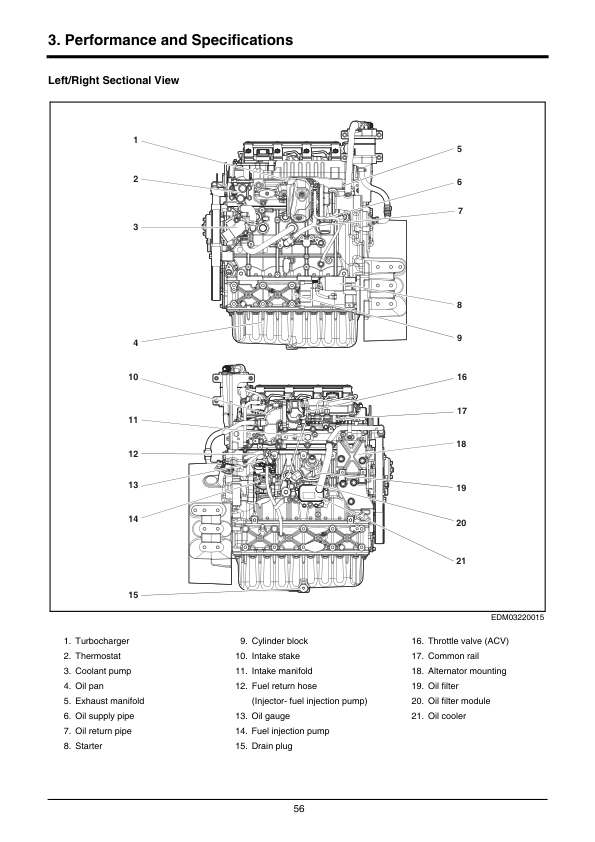 3. Performance and Specifications

Left/Right Sectional View

1
2
3
4
5
6
7
8
9

10
11
12
13
14
15
16
17
18
19
20
21

EDM03220015

1. Turbocharger
2. Thermostat
3. Coolant pump
4. Oil pan
5. Exhaust manifold
6. Oil supply pipe
7. Oil return pipe
8. Starter

9. Cylinder block
10. Intake stake
11. Intake manifold
12. Fuel return hose (Injector- fuel injection pump)
13. Oil gauge
14. Fuel injection pump
15. Drain plug

16. Throttle valve (ACV)
17. Common rail
18. Alternator mounting
19. Oil filter
20. Oil filter module
21. Oil cooler

56