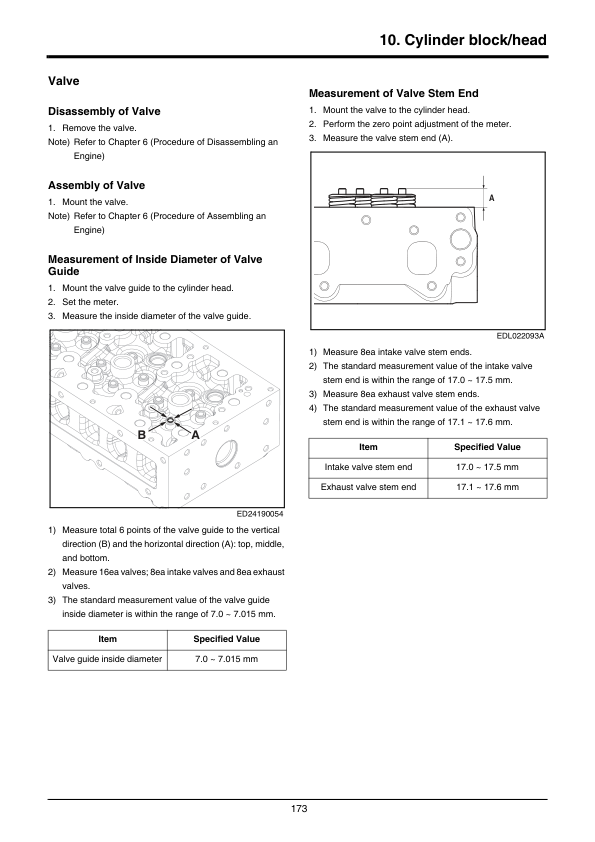 10. Cylinder block/head

Valve

Disassembly of Valve

1. Remove the valve.

Note) Refer to Chapter 6 (Procedure of Disassembling an Engine)

Assembly of Valve

1. Mount the valve.

Note) Refer to Chapter 6 (Procedure of Assembling an Engine)

Measurement of Inside Diameter of Valve Guide

1. Mount the valve guide to the cylinder head.
2. Set the meter.
3. Measure the inside diameter of the valve guide.

B A

ED24190054

1) Measure total 6 points of the valve guide to the vertical direction (B) and the horizontal direction (A): top, middle, and bottom.
2) Measure 16ea valves; 8ea intake valves and 8ea exhaust valves.
3) The standard measurement value of the valve guide inside diameter is within the range of 7.0 ~ 7.015 mm.

| Item | Specified Value |
|---|---|
| Valve guide inside diameter | 7.0 ~ 7.015 mm |

Measurement of Valve Stem End

1. Mount the valve to the cylinder head.
2. Perform the zero point adjustment of the meter.
3. Measure the valve stem end (A).

A

EDL022093A

1) Measure 8ea intake valve stem ends.
2) The standard measurement value of the intake valve stem end is within the range of 17.0 ~ 17.5 mm.
3) Measure 8ea exhaust valve stem ends.
4) The standard measurement value of the exhaust valve stem end is within the range of 17.1 ~ 17.6 mm.

| Item | Specified Value |
|---|---|
| Intake valve stem end | 17.0 ~ 17.5 mm |
| Exhaust valve stem end | 17.1 ~ 17.6 mm |

173