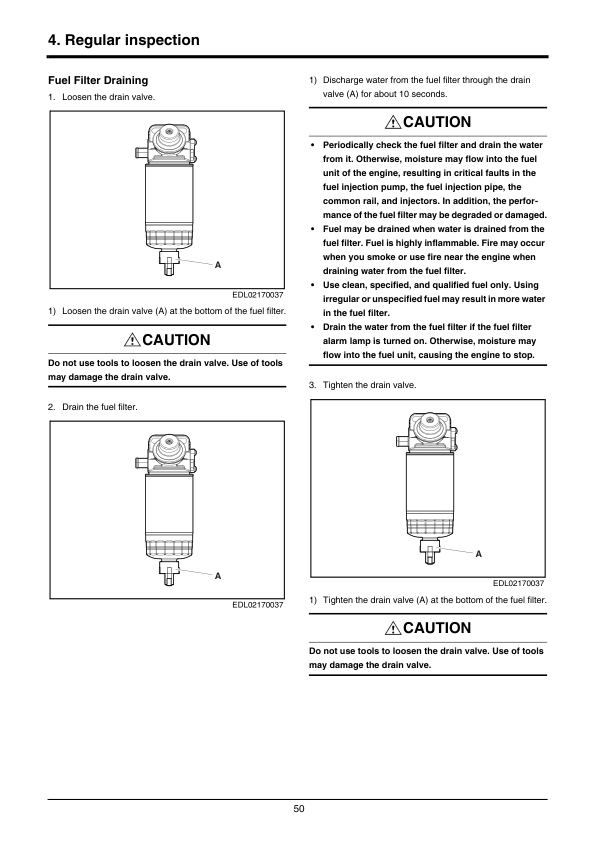 4. Regular inspection

Fuel Filter Draining

1. Loosen the drain valve.

A

EDL02170037

1) Loosen the drain valve (A) at the bottom of the fuel filter.

CAUTION

Do not use tools to loosen the drain valve. Use of tools may damage the drain valve.

2. Drain the fuel filter.

A

EDL02170037

1) Discharge water from the fuel filter through the drain valve (A) for about 10 seconds.

CAUTION

• Periodically check the fuel filter and drain the water from it. Otherwise, moisture may flow into the fuel unit of the engine, resulting in critical faults in the fuel injection pump, the fuel injection pipe, the common rail, and injectors. In addition, the performance of the fuel filter may be degraded or damaged.
• Fuel may be drained when water is drained from the fuel filter. Fuel is highly inflammable. Fire may occur when you smoke or use fire near the engine when draining water from the fuel filter.
• Use clean, specified, and qualified fuel only. Using irregular or unspecified fuel may result in more water in the fuel filter.
• Drain the water from the fuel filter if the fuel filter alarm lamp is turned on. Otherwise, moisture may flow into the fuel unit, causing the engine to stop.

3. Tighten the drain valve.

A

EDL02170037

1) Tighten the drain valve (A) at the bottom of the fuel filter.

CAUTION

Do not use tools to loosen the drain valve. Use of tools may damage the drain valve.

50