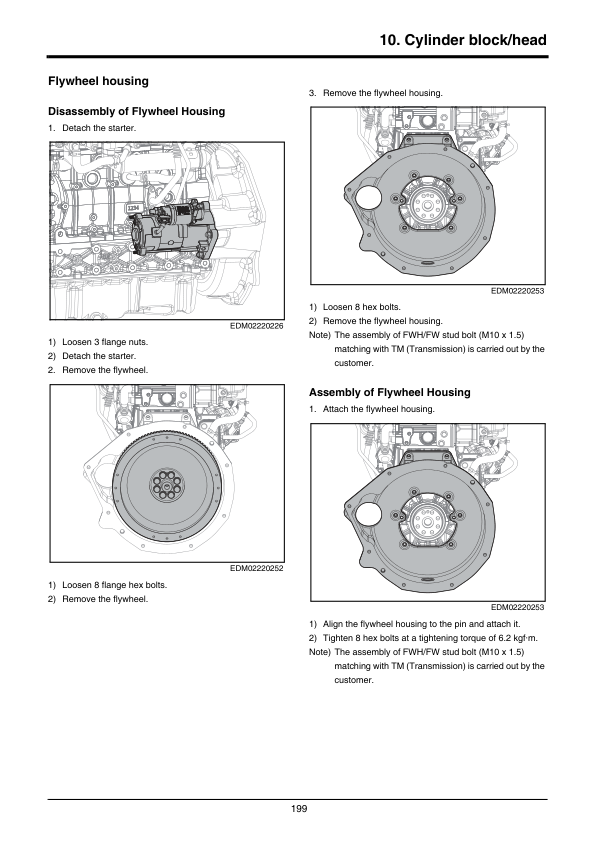 10. Cylinder block/head

Flywheel housing

Disassembly of Flywheel Housing

1. Detach the starter.

1234

EDM02220226

1) Loosen 3 flange nuts.
2) Detach the starter.
2. Remove the flywheel.

EDM02220252

1) Loosen 8 flange hex bolts.
2) Remove the flywheel.

3. Remove the flywheel housing.

EDM02220253

1) Loosen 8 hex bolts.
2) Remove the flywheel housing.
Note) The assembly of FWH/FW stud bolt (M10 x 1.5) matching with TM (Transmission) is carried out by the customer.

Assembly of Flywheel Housing

1. Attach the flywheel housing.

EDM02220253

1) Align the flywheel housing to the pin and attach it.
2) Tighten 8 hex bolts at a tightening torque of 6.2 kgf·m.
Note) The assembly of FWH/FW stud bolt (M10 x 1.5) matching with TM (Transmission) is carried out by the customer.

199