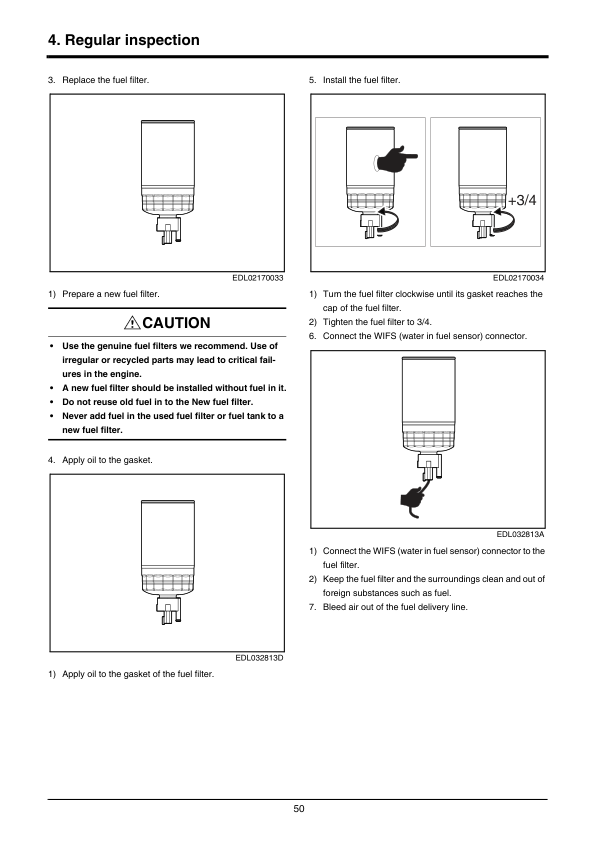 4. Regular inspection

3. Replace the fuel filter.

EDL02170033

1) Prepare a new fuel filter.

CAUTION

• Use the genuine fuel filters we recommend. Use of irregular or recycled parts may lead to critical failures in the engine.
• A new fuel filter should be installed without fuel in it.
• Do not reuse old fuel in to the New fuel filter.
• Never add fuel in the used fuel filter or fuel tank to a new fuel filter.

4. Apply oil to the gasket.

EDL032813D

1) Apply oil to the gasket of the fuel filter.

5. Install the fuel filter.

+3/4

EDL02170034

1) Turn the fuel filter clockwise until its gasket reaches the cap of the fuel filter.
2) Tighten the fuel filter to 3/4.
6. Connect the WIFS (water in fuel sensor) connector.

EDL032813A

1) Connect the WIFS (water in fuel sensor) connector to the fuel filter.
2) Keep the fuel filter and the surroundings clean and out of foreign substances such as fuel.
7. Bleed air out of the fuel delivery line.

50