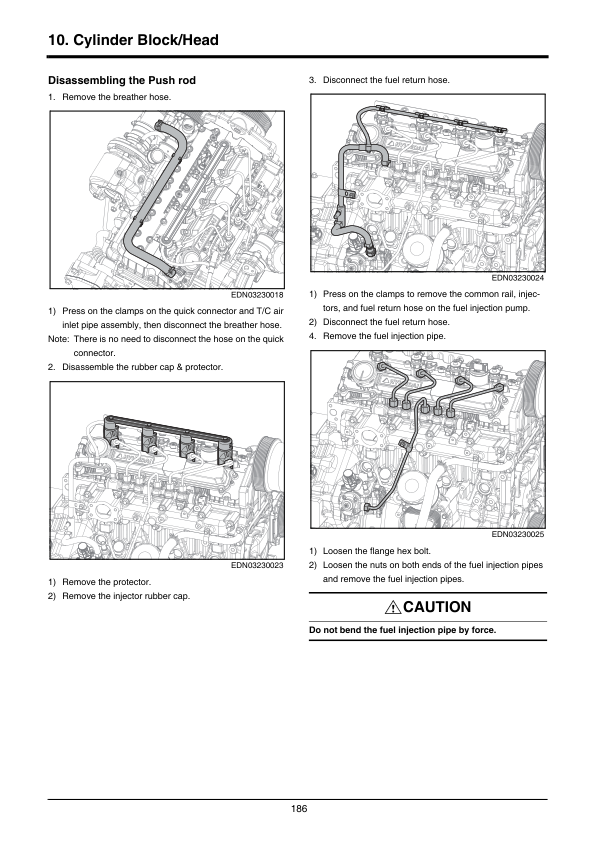 10. Cylinder Block/Head

Disassembling the Push rod

1. Remove the breather hose.

EDN03230018

1) Press on the clamps on the quick connector and T/C air inlet pipe assembly, then disconnect the breather hose.

Note: There is no need to disconnect the hose on the quick connector.

2. Disassemble the rubber cap & protector.

EDN03230023

1) Remove the protector.

2) Remove the injector rubber cap.

3. Disconnect the fuel return hose.

EDN03230024

1) Press on the clamps to remove the common rail, injectors, and fuel return hose on the fuel injection pump.

2) Disconnect the fuel return hose.

4. Remove the fuel injection pipe.

EDN03230025

1) Loosen the flange hex bolt.

2) Loosen the nuts on both ends of the fuel injection pipes and remove the fuel injection pipes.

CAUTION

Do not bend the fuel injection pipe by force.

186