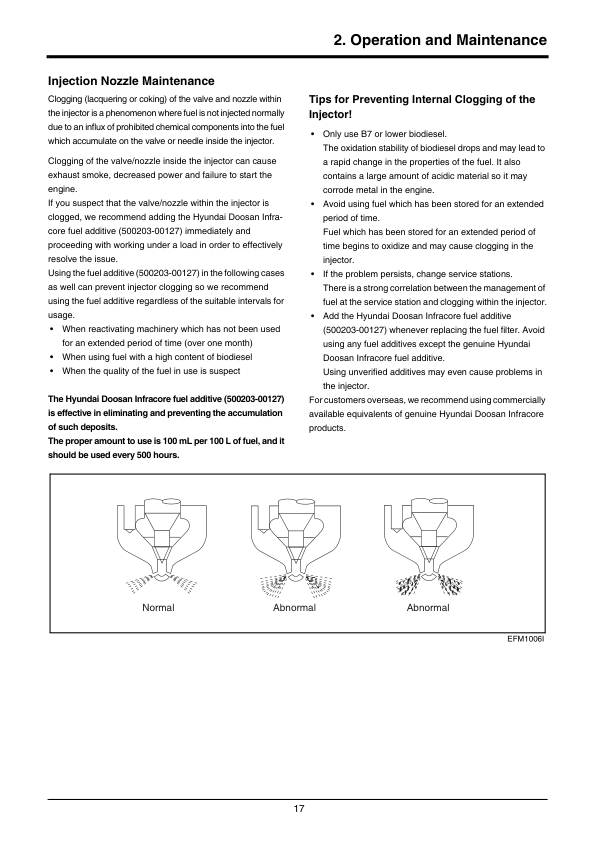 2. Operation and Maintenance

Injection Nozzle Maintenance

Clogging (lacquering or coking) of the valve and nozzle within the injector is a phenomenon where fuel is not injected normally due to an influx of prohibited chemical components into the fuel which accumulate on the valve or needle inside the injector.

Clogging of the valve/nozzle inside the injector can cause exhaust smoke, decreased power and failure to start the engine.
If you suspect that the valve/nozzle within the injector is clogged, we recommend adding the Hyundai Doosan Infracore fuel additive (500203-00127) immediately and proceeding with working under a load in order to effectively resolve the issue.
Using the fuel additive (500203-00127) in the following cases as well can prevent injector clogging so we recommend using the fuel additive regardless of the suitable intervals for usage.

• When reactivating machinery which has not been used for an extended period of time (over one month)
• When using fuel with a high content of biodiesel
• When the quality of the fuel in use is suspect

The Hyundai Doosan Infracore fuel additive (500203-00127) is effective in eliminating and preventing the accumulation of such deposits.
The proper amount to use is 100 mL per 100 L of fuel, and it should be used every 500 hours.

Tips for Preventing Internal Clogging of the Injector!

• Only use B7 or lower biodiesel.
The oxidation stability of biodiesel drops and may lead to a rapid change in the properties of the fuel. It also contains a large amount of acidic material so it may corrode metal in the engine.
• Avoid using fuel which has been stored for an extended period of time.
Fuel which has been stored for an extended period of time begins to oxidize and may cause clogging in the injector.
• If the problem persists, change service stations.
There is a strong correlation between the management of fuel at the service station and clogging within the injector.
• Add the Hyundai Doosan Infracore fuel additive (500203-00127) whenever replacing the fuel filter. Avoid using any fuel additives except the genuine Hyundai Doosan Infracore fuel additive.
Using unverified additives may even cause problems in the injector.
For customers overseas, we recommend using commercially available equivalents of genuine Hyundai Doosan Infracore products.

Normal
Abnormal
Abnormal

EFM1006I

17