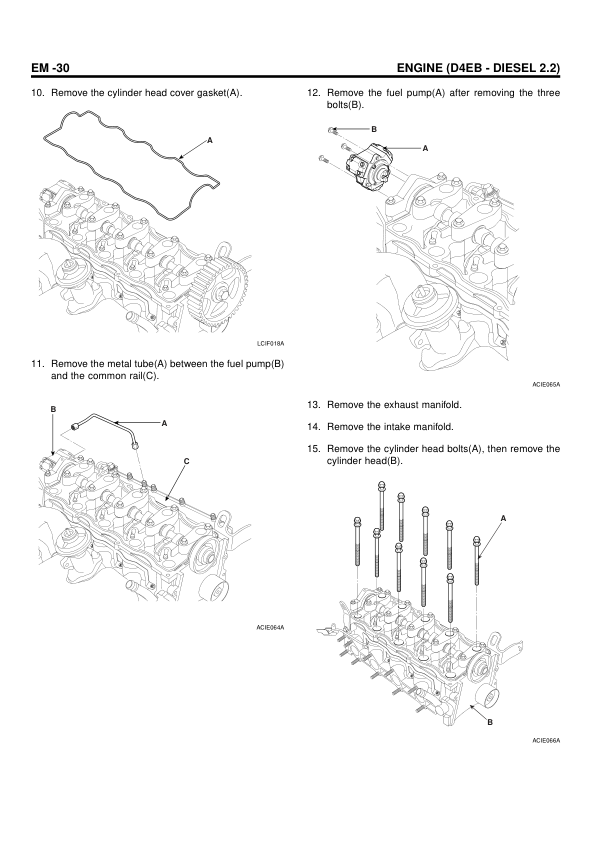 EM -30

ENGINE (D4EB - DIESEL 2.2)

10. Remove the cylinder head cover gasket(A).

A

LCIF018A

11. Remove the metal tube(A) between the fuel pump(B) and the common rail(C).

B

A

C

ACIE064A

12. Remove the fuel pump(A) after removing the three bolts(B).

B

A

ACIE065A

13. Remove the exhaust manifold.

14. Remove the intake manifold.

15. Remove the cylinder head bolts(A), then remove the cylinder head(B).

A

B

ACIE066A